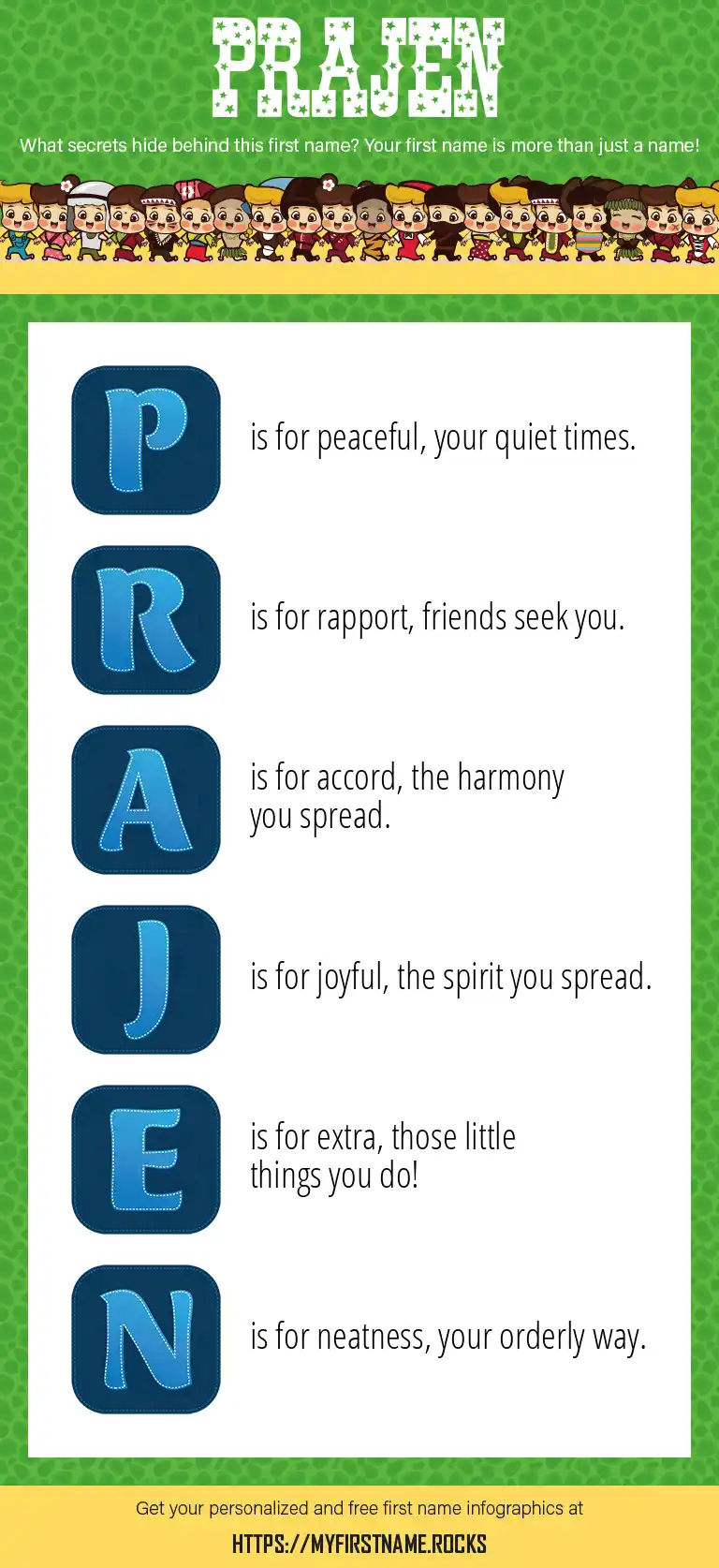 PRAJEN

What secrets hide behind this first name? Your first name is more than just a name!

P is for peaceful, your quiet times.

R is for rapport, friends seek you.

A is for accord, the harmony you spread.

J is for joyful, the spirit you spread.

E is for extra, those little things you do!

N is for neatness, your orderly way.

Get your personalized and free first name infographics at

HTTPS://MYFIRSTNAME.ROCKS