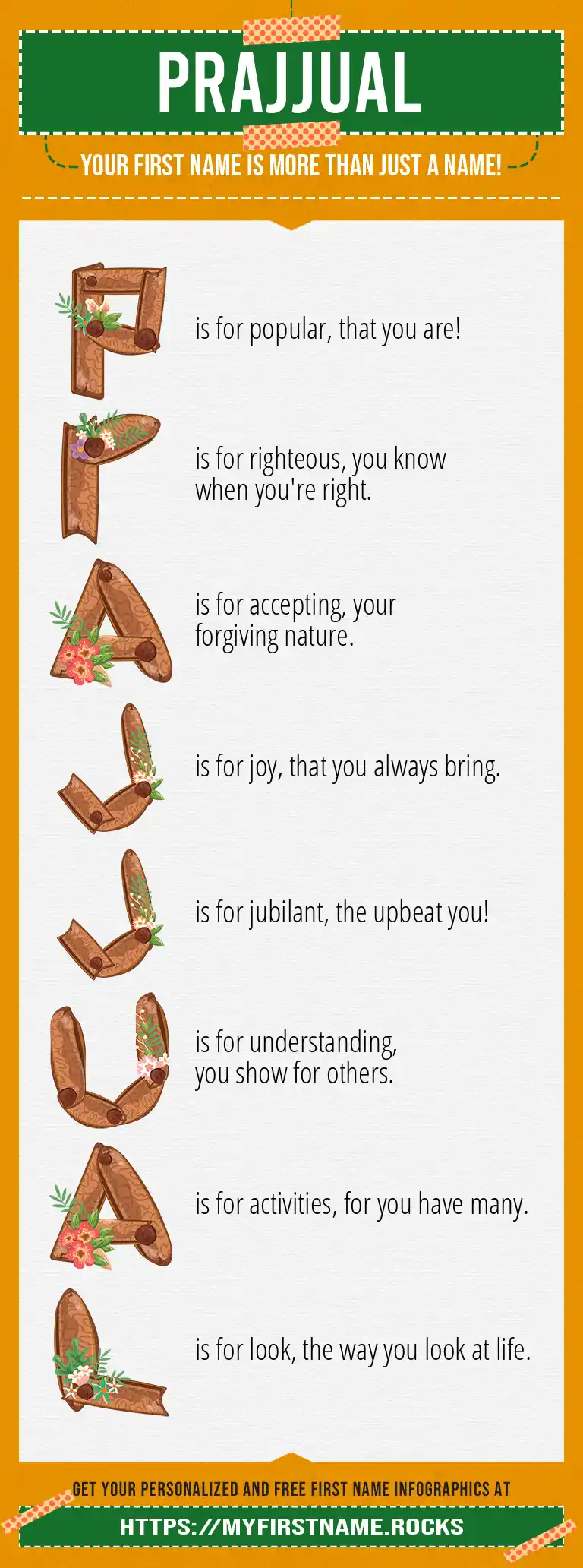 PRAJJUAL

YOUR FIRST NAME IS MORE THAN JUST A NAME!

P is for popular, that you are!

R is for righteous, you know when you're right.

A is for accepting, your forgiving nature.

J is for joy, that you always bring.

J is for jubilant, the upbeat you!

U is for understanding, you show for others.

A is for activities, for you have many.

L is for look, the way you look at life.

GET YOUR PERSONALIZED AND FREE FIRST NAME INFOGRAPHICS AT

HTTPS://MYFIRSTNAME.ROCKS