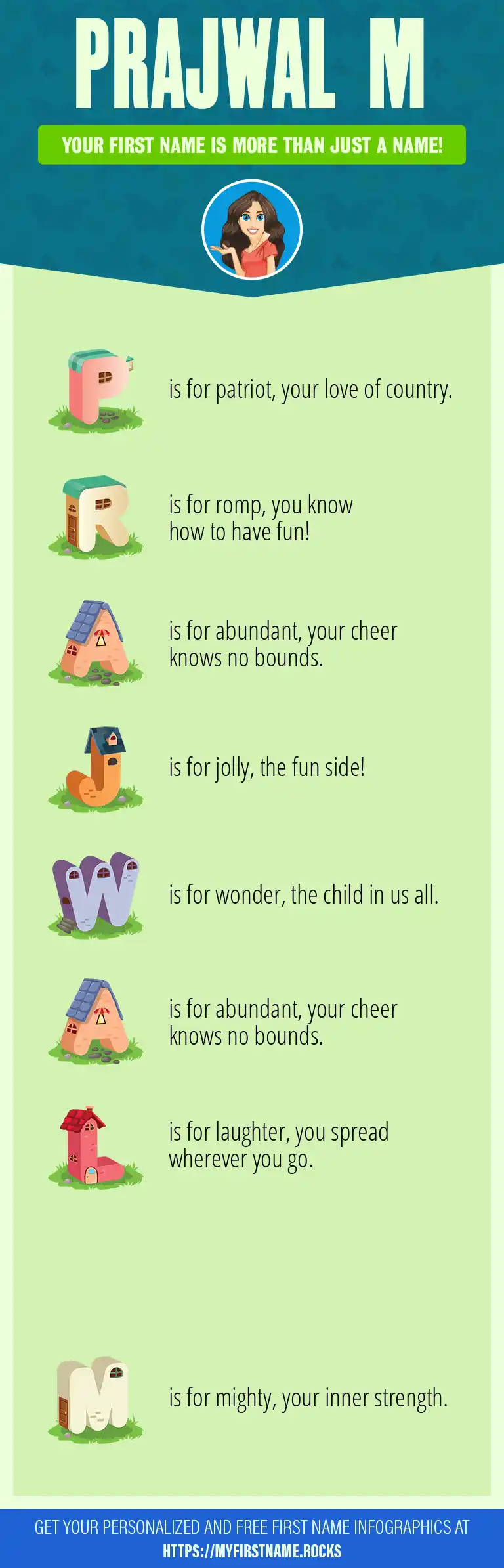 PRAJWAL M

YOUR FIRST NAME IS MORE THAN JUST A NAME!

P is for patriot, your love of country.

R is for romp, you know how to have fun!

A is for abundant, your cheer knows no bounds.

J is for jolly, the fun side!

W is for wonder, the child in us all.

A is for abundant, your cheer knows no bounds.

L is for laughter, you spread wherever you go.

M is for mighty, your inner strength.

GET YOUR PERSONALIZED AND FREE FIRST NAME INFOGRAPHICS AT HTTPS://MYFIRSTNAME.ROCKS