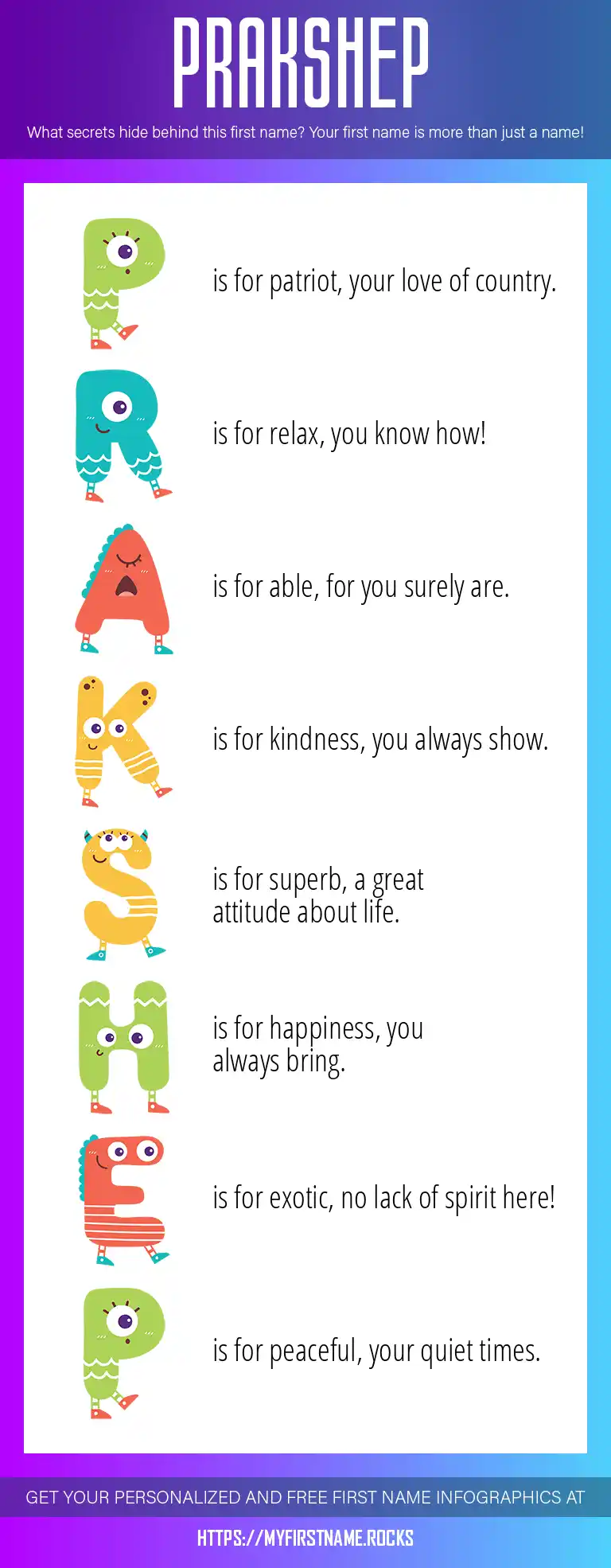 PRAKSHEP

What secrets hide behind this first name? Your first name is more than just a name!

P is for patriot, your love of country.

R is for relax, you know how!

A is for able, for you surely are.

K is for kindness, you always show.

S is for superb, a great attitude about life.

H is for happiness, you always bring.

E is for exotic, no lack of spirit here!

P is for peaceful, your quiet times.

GET YOUR PERSONALIZED AND FREE FIRST NAME INFOGRAPHICS AT

HTTPS://MYFIRSTNAME.ROCKS