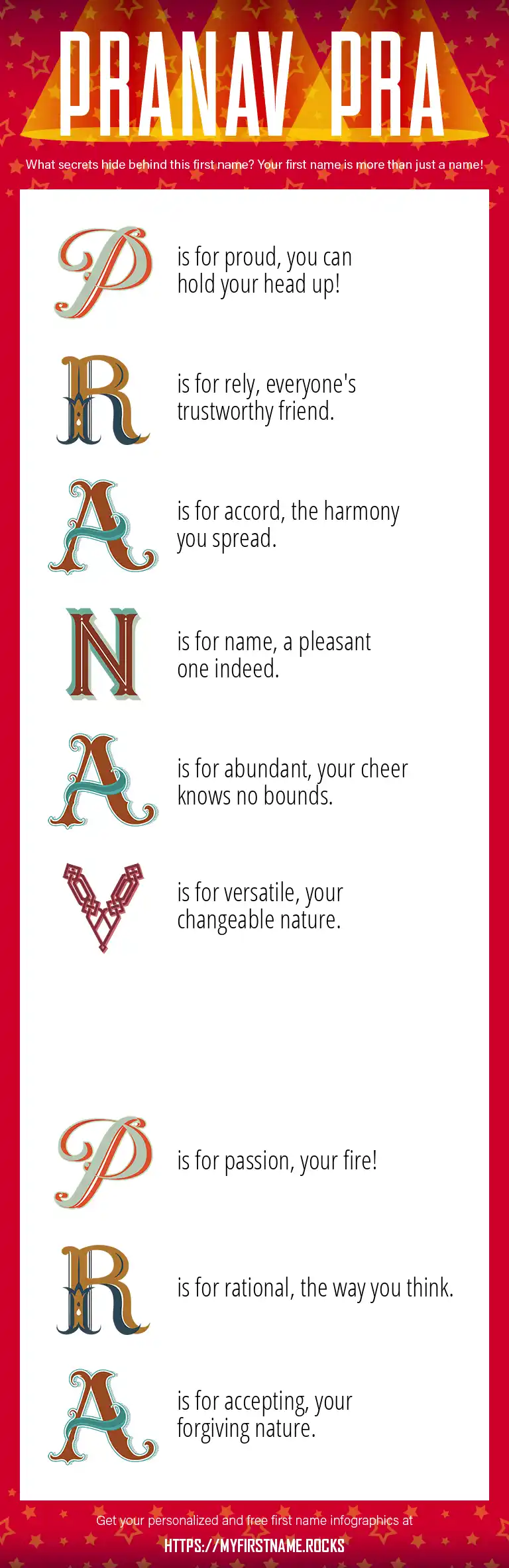 PRANAV PRA

What secrets hide behind this first name? Your first name is more than just a name!

P is for proud, you can hold your head up!

R is for rely, everyone's trustworthy friend.

A is for accord, the harmony you spread.

N is for name, a pleasant one indeed.

A is for abundant, your cheer knows no bounds.

V is for versatile, your changeable nature.

P is for passion, your fire!

R is for rational, the way you think.

A is for accepting, your forgiving nature.

Get your personalized and free first name infographics at

HTTPS://MYFIRSTNAME.ROCKS