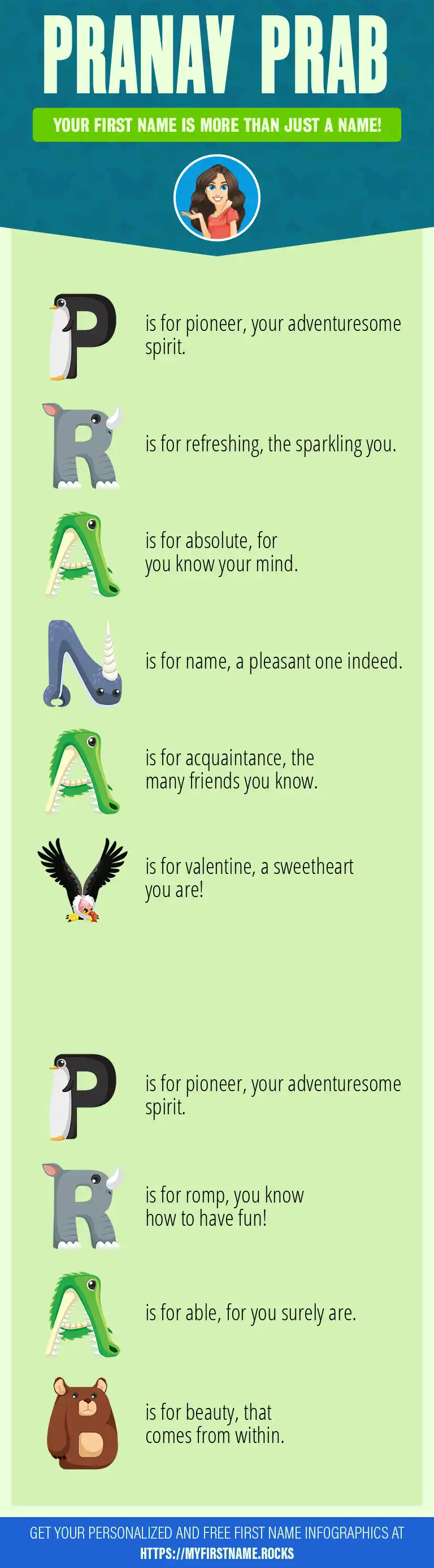 PRANAV PRAB

YOUR FIRST NAME IS MORE THAN JUST A NAME!

P is for pioneer, your adventuresome spirit.

R is for refreshing, the sparkling you.

A is for absolute, for you know your mind.

N is for name, a pleasant one indeed.

A is for acquaintance, the many friends you know.

V is for valentine, a sweetheart you are!

P is for pioneer, your adventuresome spirit.

R is for romp, you know how to have fun!

A is for able, for you surely are.

B is for beauty, that comes from within.

GET YOUR PERSONALIZED AND FREE FIRST NAME INFOGRAPHICS AT HTTPS://MYFIRSTNAME.ROCKS