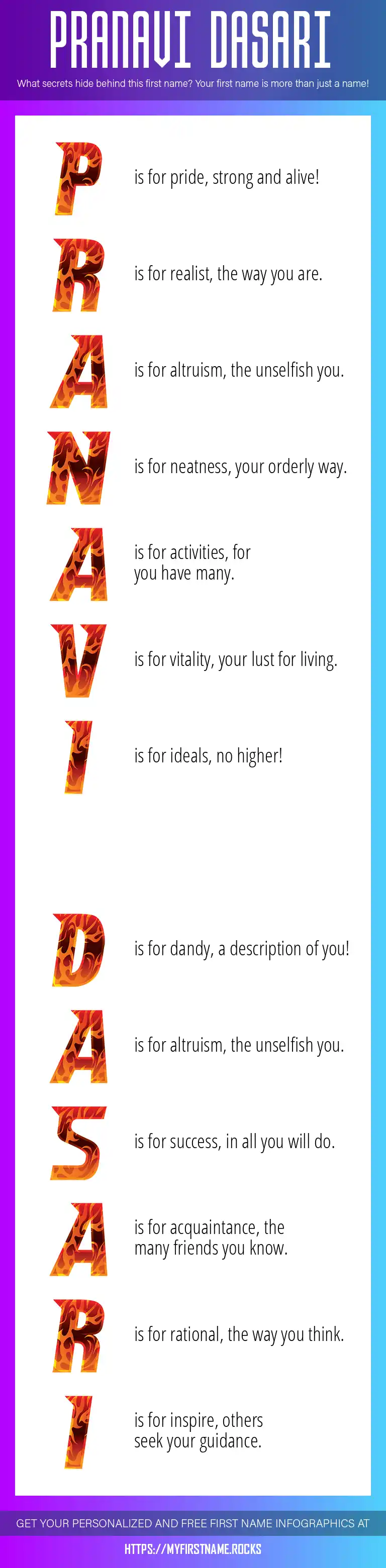 PRANAVI DASARI

What secrets hide behind this first name? Your first name is more than just a name!

P is for pride, strong and alive!

R is for realist, the way you are.

A is for altruism, the unselfish you.

N is for neatness, your orderly way.

A is for activities, for you have many.

V is for vitality, your lust for living.

I is for ideals, no higher!

D is for dandy, a description of you!

A is for altruism, the unselfish you.

S is for success, in all you will do.

A is for acquaintance, the many friends you know.

R is for rational, the way you think.

I is for inspire, others seek your guidance.

GET YOUR PERSONALIZED AND FREE FIRST NAME INFOGRAPHICS AT

HTTPS://MYFIRSTNAME.ROCKS