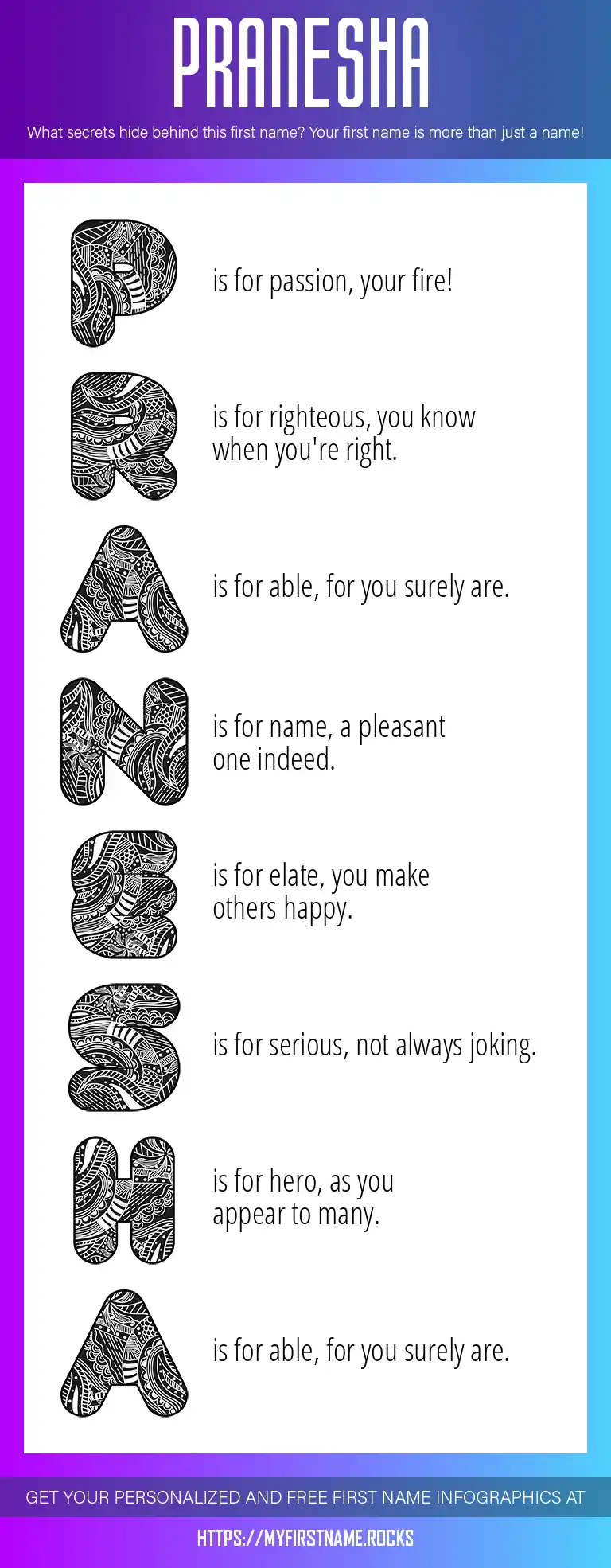 PRANESHA

What secrets hide behind this first name? Your first name is more than just a name!

P is for passion, your fire!

R is for righteous, you know when you're right.

A is for able, for you surely are.

N is for name, a pleasant one indeed.

E is for elate, you make others happy.

S is for serious, not always joking.

H is for hero, as you appear to many.

A is for able, for you surely are.

GET YOUR PERSONALIZED AND FREE FIRST NAME INFOGRAPHICS AT

HTTPS://MYFIRSTNAME.ROCKS