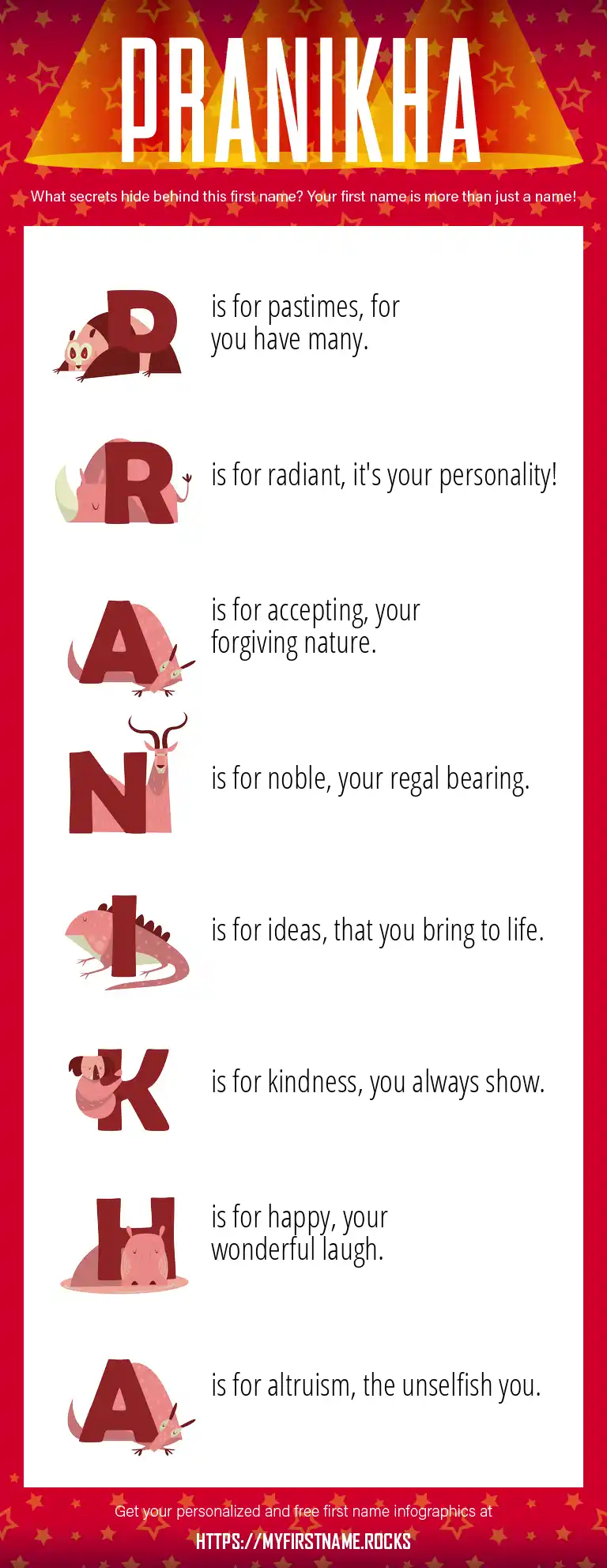 PRANIKHA

What secrets hide behind this first name? Your first name is more than just a name!

P is for pastimes, for you have many.

R is for radiant, it's your personality!

A is for accepting, your forgiving nature.

N is for noble, your regal bearing.

I is for ideas, that you bring to life.

K is for kindness, you always show.

H is for happy, your wonderful laugh.

A is for altruism, the unselfish you.

Get your personalized and free first name infographics at

HTTPS://MYFIRSTNAME.ROCKS