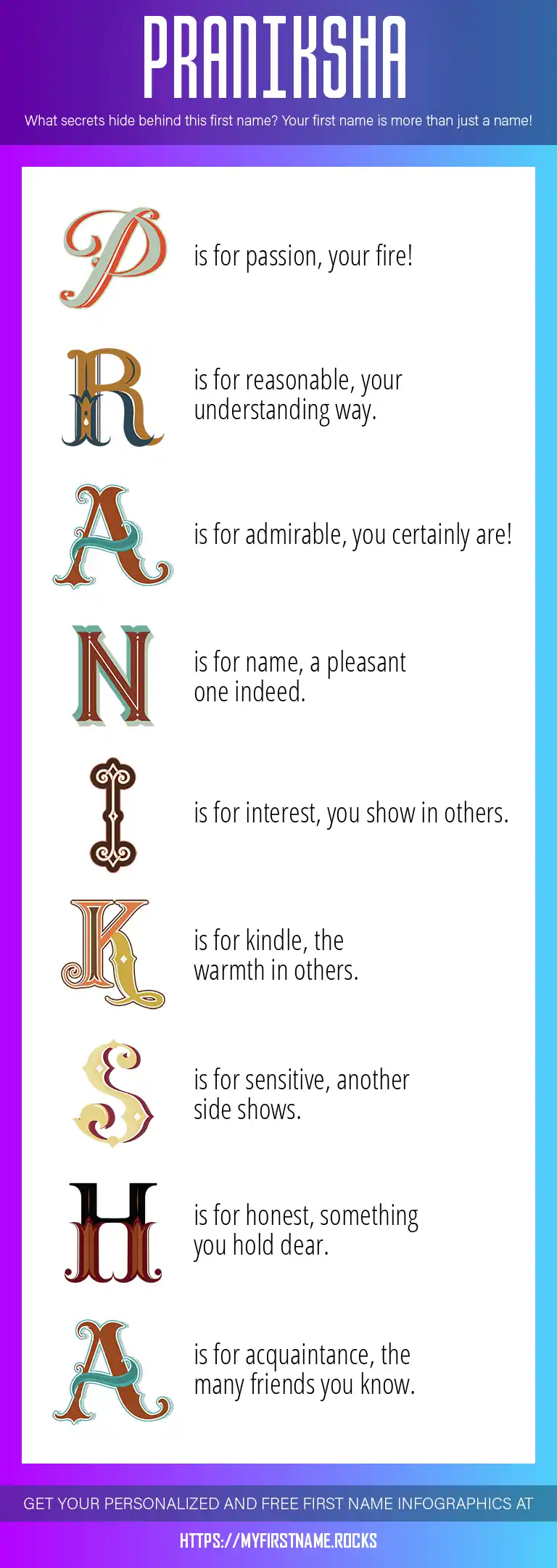 PRANIKSHA

What secrets hide behind this first name? Your first name is more than just a name!

P is for passion, your fire!

R is for reasonable, your understanding way.

A is for admirable, you certainly are!

N is for name, a pleasant one indeed.

I is for interest, you show in others.

K is for kindle, the warmth in others.

S is for sensitive, another side shows.

H is for honest, something you hold dear.

A is for acquaintance, the many friends you know.

GET YOUR PERSONALIZED AND FREE FIRST NAME INFOGRAPHICS AT

HTTPS://MYFIRSTNAME.ROCKS