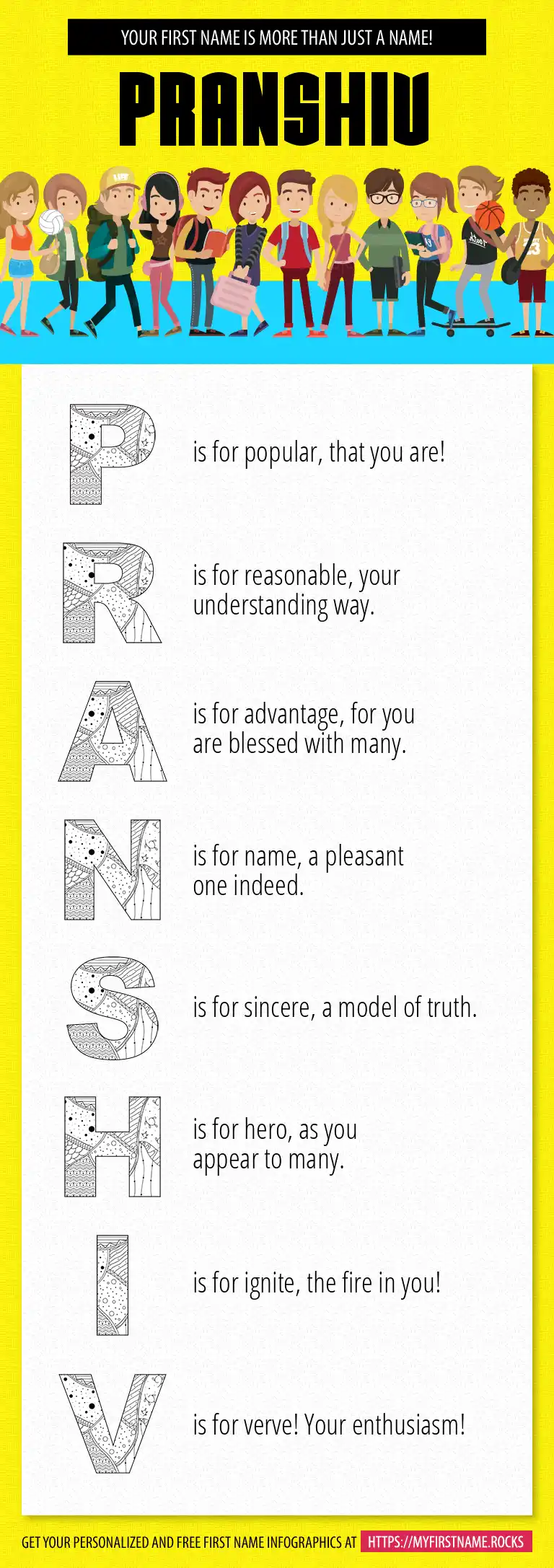 YOUR FIRST NAME IS MORE THAN JUST A NAME!

PRANSHIV

P is for popular, that you are!

R is for reasonable, your understanding way.

A is for advantage, for you are blessed with many.

N is for name, a pleasant one indeed.

S is for sincere, a model of truth.

H is for hero, as you appear to many.

I is for ignite, the fire in you!

V is for verve! Your enthusiasm!

GET YOUR PERSONALIZED AND FREE FIRST NAME INFOGRAPHICS AT HTTPS://MYFIRSTNAME.ROCKS