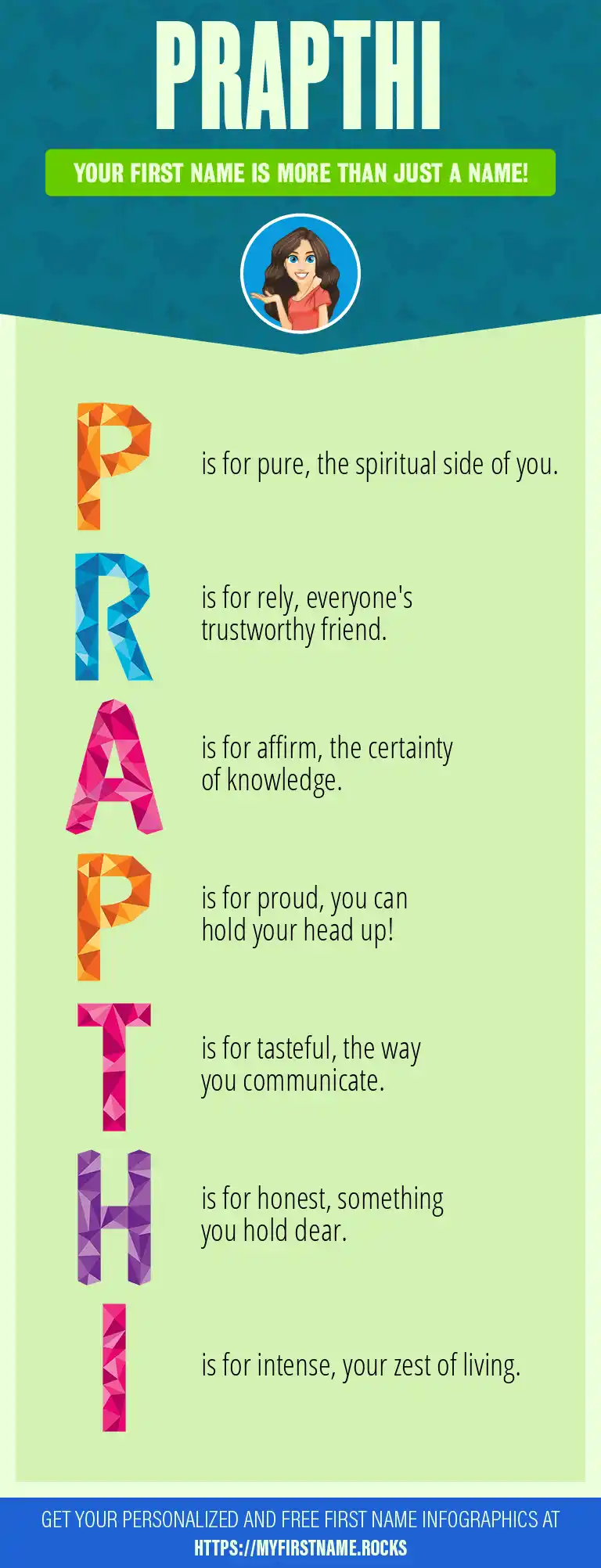 PRAPTHI

YOUR FIRST NAME IS MORE THAN JUST A NAME!

P is for pure, the spiritual side of you.

R is for rely, everyone's trustworthy friend.

A is for affirm, the certainty of knowledge.

P is for proud, you can hold your head up!

T is for tasteful, the way you communicate.

H is for honest, something you hold dear.

I is for intense, your zest of living.

GET YOUR PERSONALIZED AND FREE FIRST NAME INFOGRAPHICS AT HTTPS://MYFIRSTNAME.ROCKS