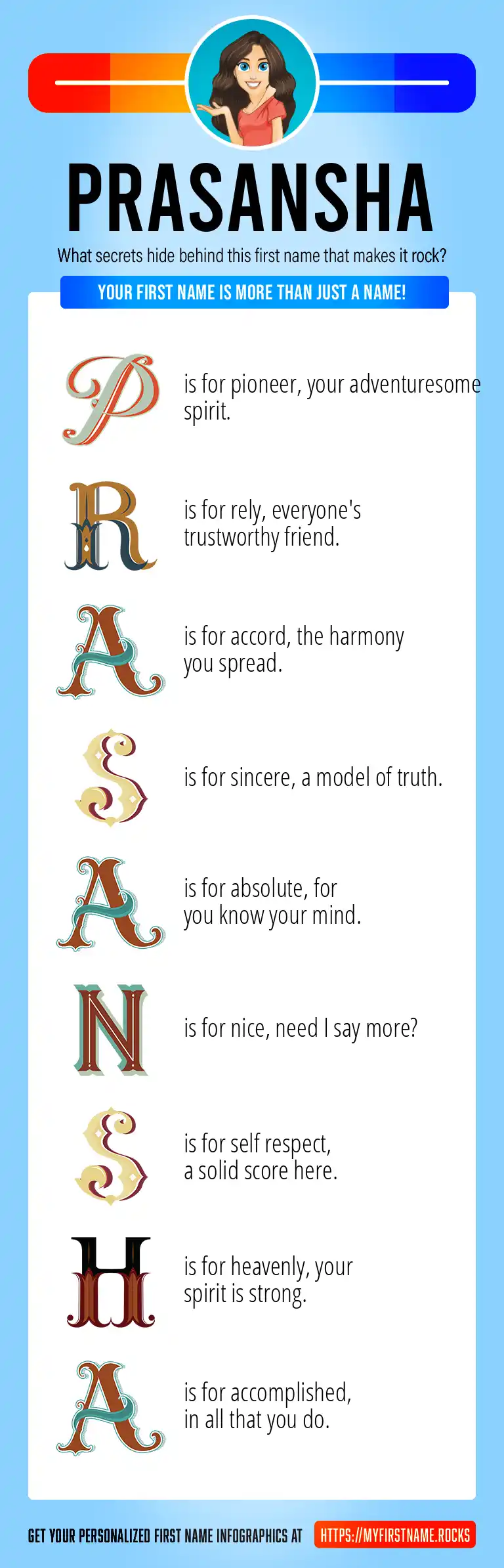 PRASANSHA

What secrets hide behind this first name that makes it rock?

YOUR FIRST NAME IS MORE THAN JUST A NAME!

P is for pioneer, your adventuresome spirit.

R is for rely, everyone's trustworthy friend.

A is for accord, the harmony you spread.

S is for sincere, a model of truth.

A is for absolute, for you know your mind.

N is for nice, need I say more?

S is for self respect, a solid score here.

H is for heavenly, your spirit is strong.

A is for accomplished, in all that you do.

GET YOUR PERSONALIZED FIRST NAME INFOGRAPHICS AT HTTPS://MYFIRSTNAME.ROCKS