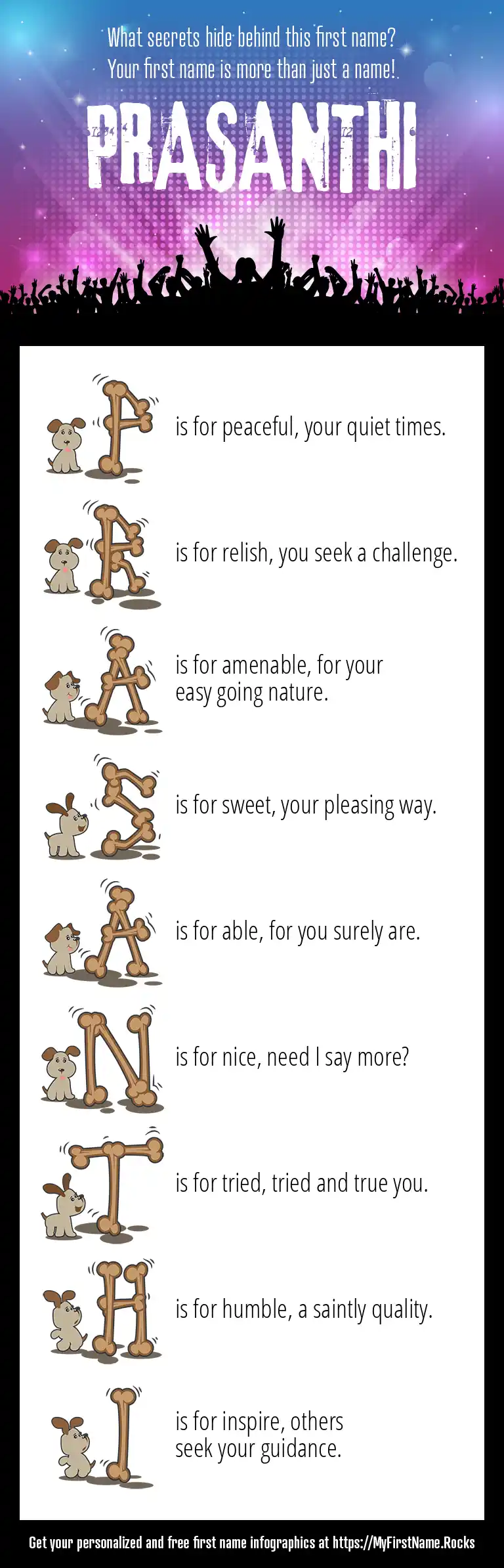 What secrets hide behind this first name?
Your first name is more than just a name!

PRASANTHI

P is for peaceful, your quiet times.

R is for relish, you seek a challenge.

A is for amenable, for your easy going nature.

S is for sweet, your pleasing way.

A is for able, for you surely are.

N is for nice, need I say more?

T is for tried, tried and true you.

H is for humble, a saintly quality.

I is for inspire, others seek your guidance.

Get your personalized and free first name infographics at https://MyFirstName.Rocks