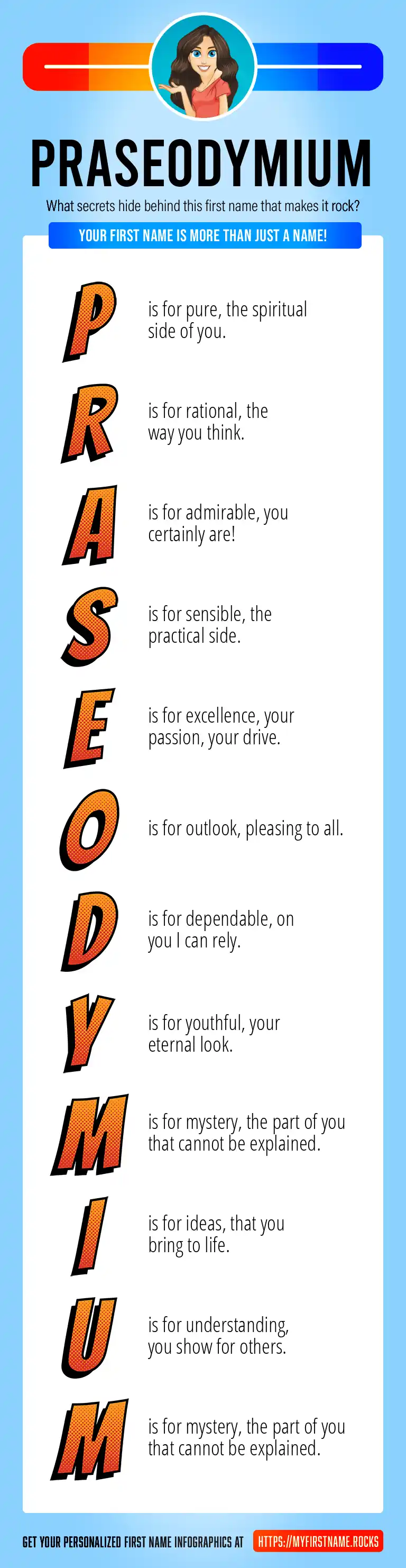 PRASEODYMIUM

What secrets hide behind this first name that makes it rock?

YOUR FIRST NAME IS MORE THAN JUST A NAME!

P is for pure, the spiritual side of you.

R is for rational, the way you think.

A is for admirable, you certainly are!

S is for sensible, the practical side.

E is for excellence, your passion, your drive.

O is for outlook, pleasing to all.

D is for dependable, on you I can rely.

Y is for youthful, your eternal look.

M is for mystery, the part of you that cannot be explained.

I is for ideas, that you bring to life.

U is for understanding, you show for others.

M is for mystery, the part of you that cannot be explained.

GET YOUR PERSONALIZED FIRST NAME INFOGRAPHICS AT HTTPS://MYFIRSTNAME.ROCKS