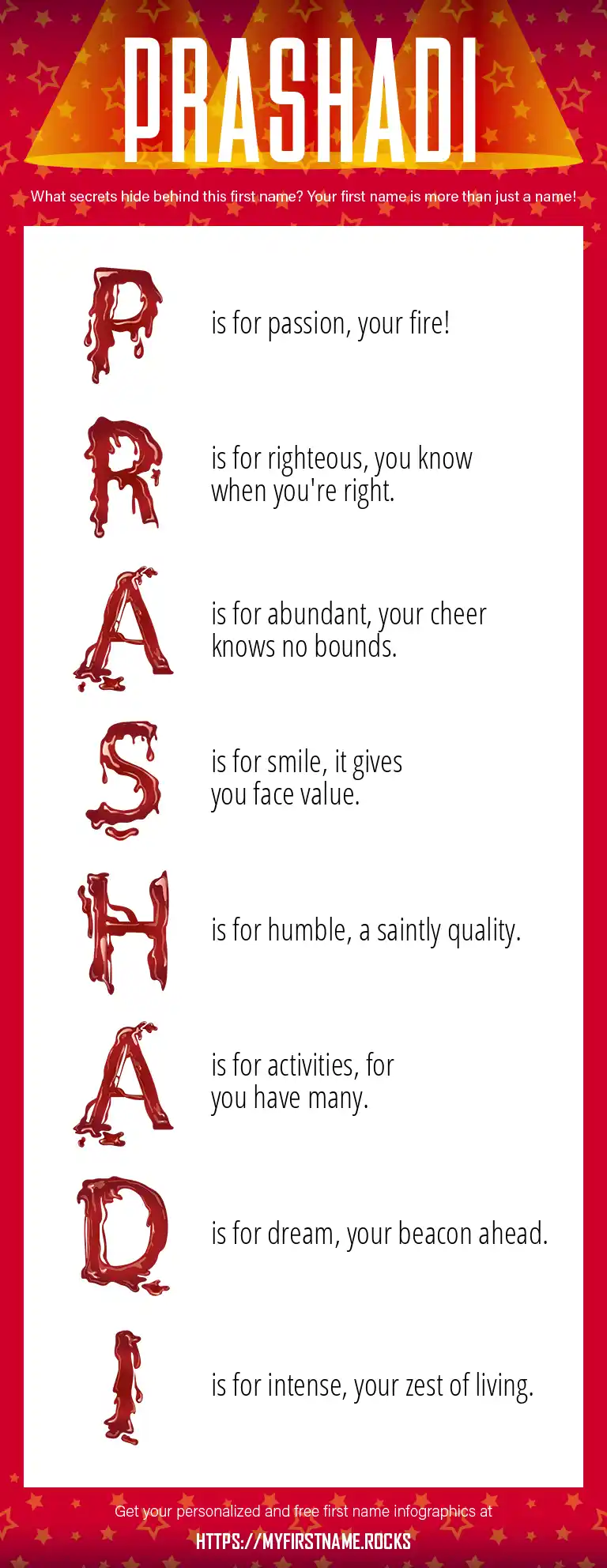 PRASHADI

What secrets hide behind this first name? Your first name is more than just a name!

P is for passion, your fire!

R is for righteous, you know when you're right.

A is for abundant, your cheer knows no bounds.

S is for smile, it gives you face value.

H is for humble, a saintly quality.

A is for activities, for you have many.

D is for dream, your beacon ahead.

I is for intense, your zest of living.

Get your personalized and free first name infographics at

HTTPS://MYFIRSTNAME.ROCKS