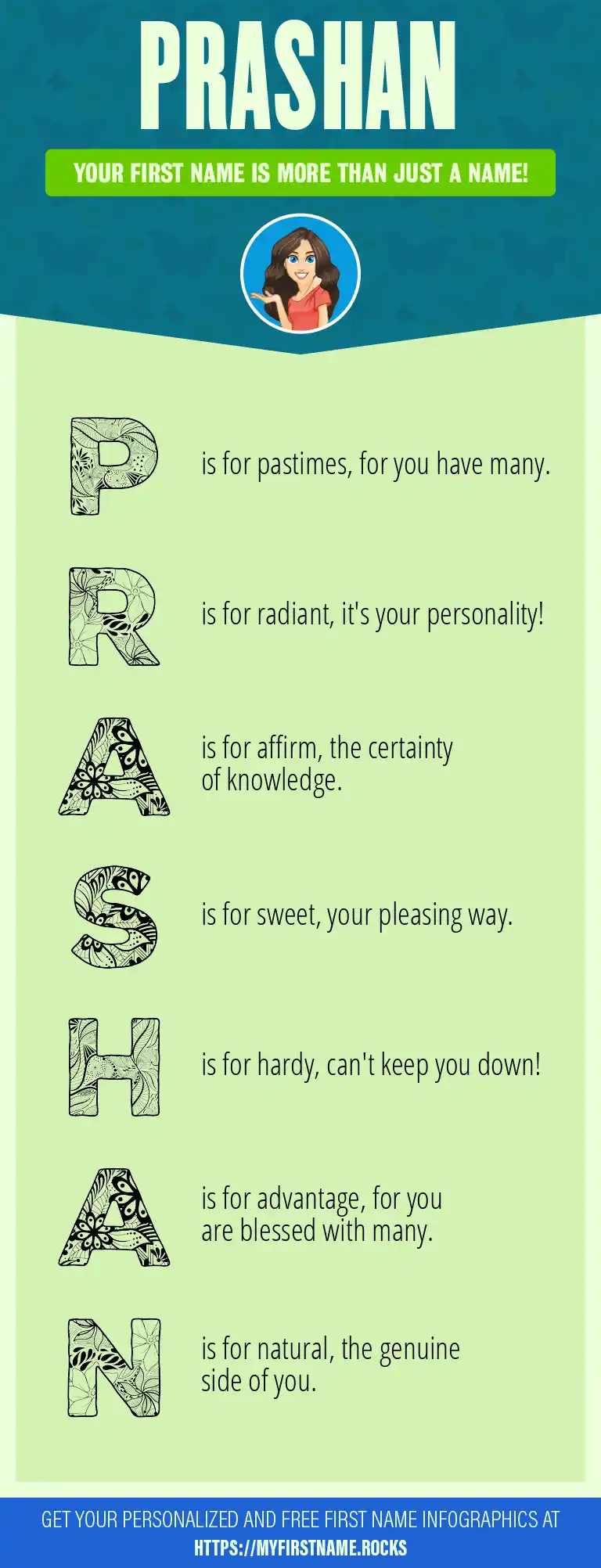 PRASHAN

YOUR FIRST NAME IS MORE THAN JUST A NAME!

P is for pastimes, for you have many.

R is for radiant, it's your personality!

A is for affirm, the certainty of knowledge.

S is for sweet, your pleasing way.

H is for hardy, can't keep you down!

A is for advantage, for you are blessed with many.

N is for natural, the genuine side of you.

GET YOUR PERSONALIZED AND FREE FIRST NAME INFOGRAPHICS AT HTTPS://MYFIRSTNAME.ROCKS