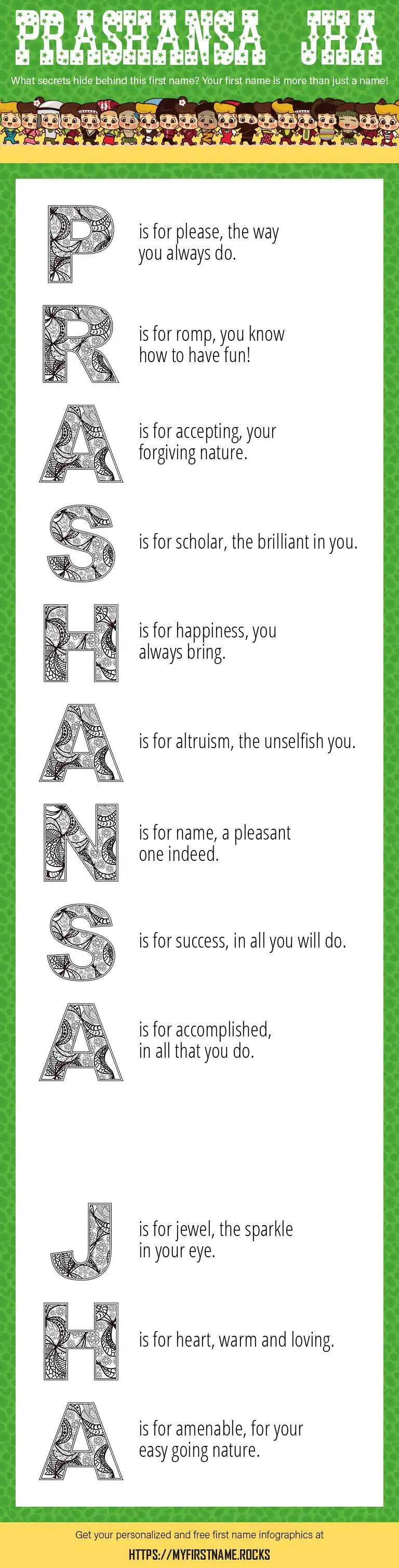 PRASHANSA JHA

What secrets hide behind this first name? Your first name is more than just a name!

P is for please, the way you always do.

R is for romp, you know how to have fun!

A is for accepting, your forgiving nature.

S is for scholar, the brilliant in you.

H is for happiness, you always bring.

A is for altruism, the unselfish you.

N is for name, a pleasant one indeed.

S is for success, in all you will do.

A is for accomplished, in all that you do.

J is for jewel, the sparkle in your eye.

H is for heart, warm and loving.

A is for amenable, for your easy going nature.

Get your personalized and free first name infographics at

HTTPS://MYFIRSTNAME.ROCKS