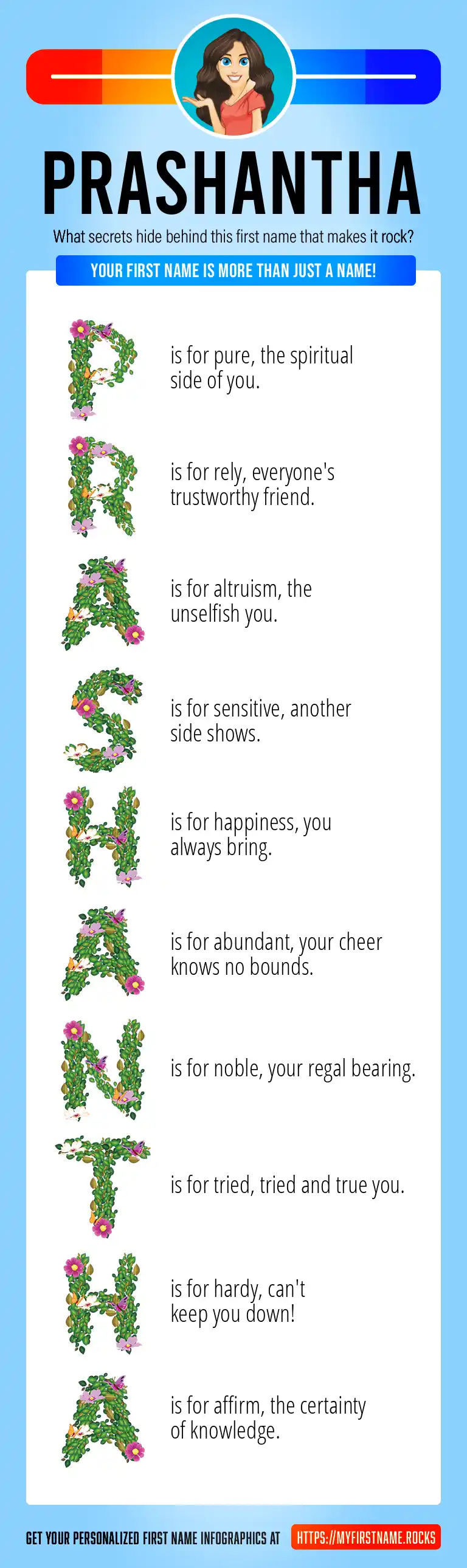 PRASHANTHA

What secrets hide behind this first name that makes it rock?

YOUR FIRST NAME IS MORE THAN JUST A NAME!

P is for pure, the spiritual side of you.

R is for rely, everyone's trustworthy friend.

A is for altruism, the unselfish you.

S is for sensitive, another side shows.

H is for happiness, you always bring.

A is for abundant, your cheer knows no bounds.

N is for noble, your regal bearing.

T is for tried, tried and true you.

H is for hardy, can't keep you down!

A is for affirm, the certainty of knowledge.

GET YOUR PERSONALIZED FIRST NAME INFOGRAPHICS AT HTTPS://MYFIRSTNAME.ROCKS