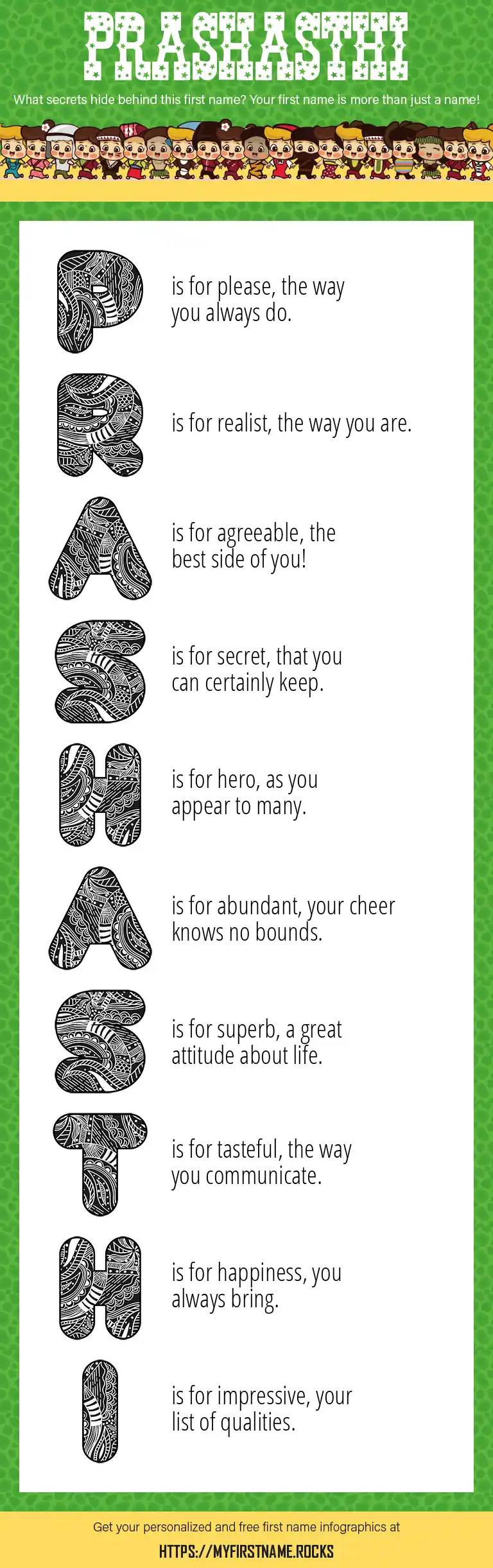 PRASHASTHI

What secrets hide behind this first name? Your first name is more than just a name!

P is for please, the way you always do.

R is for realist, the way you are.

A is for agreeable, the best side of you!

S is for secret, that you can certainly keep.

H is for hero, as you appear to many.

A is for abundant, your cheer knows no bounds.

S is for superb, a great attitude about life.

T is for tasteful, the way you communicate.

H is for happiness, you always bring.

I is for impressive, your list of qualities.

Get your personalized and free first name infographics at

HTTPS://MYFIRSTNAME.ROCKS