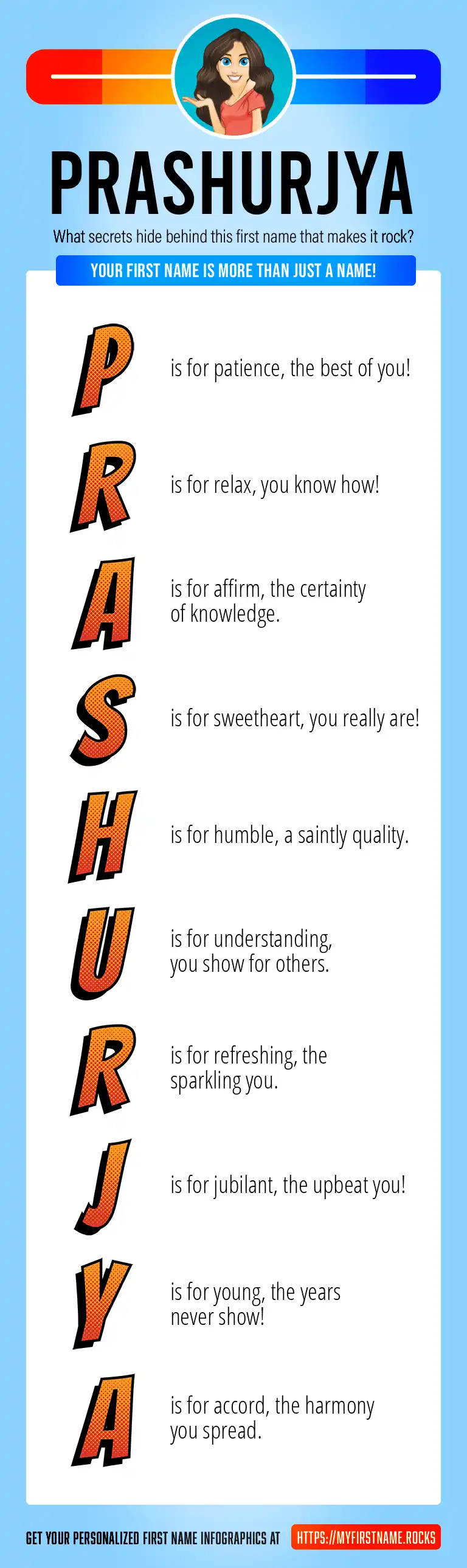 PRASHURJYA

What secrets hide behind this first name that makes it rock?

YOUR FIRST NAME IS MORE THAN JUST A NAME!

P is for patience, the best of you!

R is for relax, you know how!

A is for affirm, the certainty of knowledge.

S is for sweetheart, you really are!

H is for humble, a saintly quality.

U is for understanding, you show for others.

R is for refreshing, the sparkling you.

J is for jubilant, the upbeat you!

Y is for young, the years never show!

A is for accord, the harmony you spread.

GET YOUR PERSONALIZED FIRST NAME INFOGRAPHICS AT HTTPS://MYFIRSTNAME.ROCKS