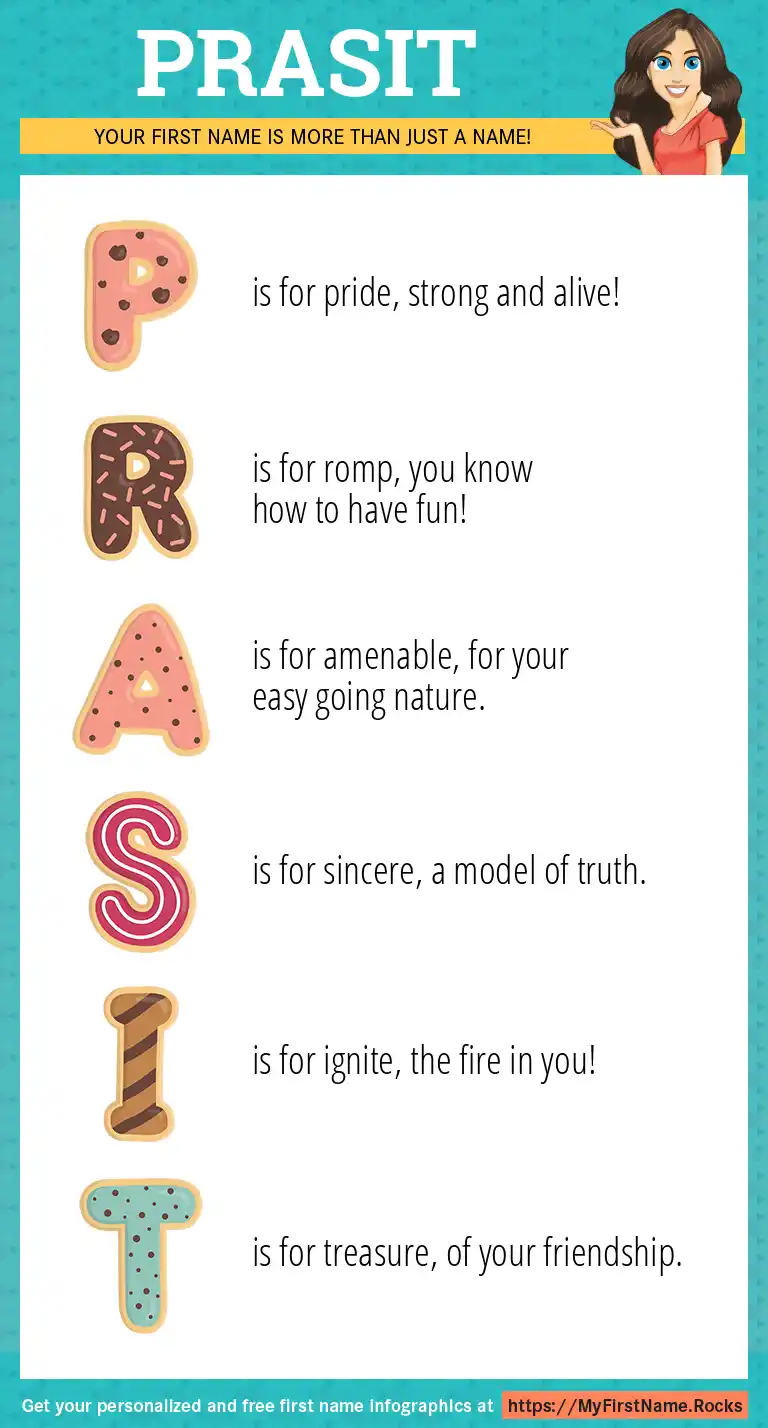 PRASIT

YOUR FIRST NAME IS MORE THAN JUST A NAME!

P is for pride, strong and alive!

R is for romp, you know how to have fun!

A is for amenable, for your easy going nature.

S is for sincere, a model of truth.

I is for ignite, the fire in you!

T is for treasure, of your friendship.

Get your personalized and free first name infographics at https://MyFirstName.Rocks