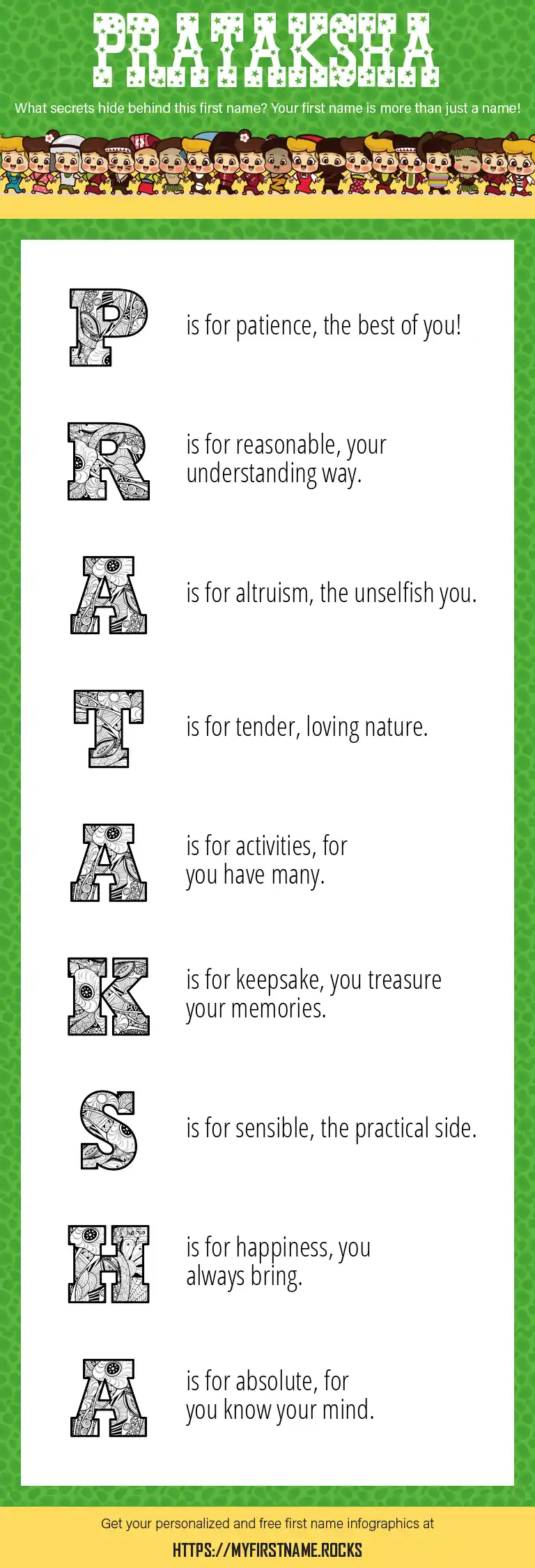 PRATAKSHA

What secrets hide behind this first name? Your first name is more than just a name!

P is for patience, the best of you!

R is for reasonable, your understanding way.

A is for altruism, the unselfish you.

T is for tender, loving nature.

A is for activities, for you have many.

K is for keepsake, you treasure your memories.

S is for sensible, the practical side.

H is for happiness, you always bring.

A is for absolute, for you know your mind.

Get your personalized and free first name infographics at

HTTPS://MYFIRSTNAME.ROCKS