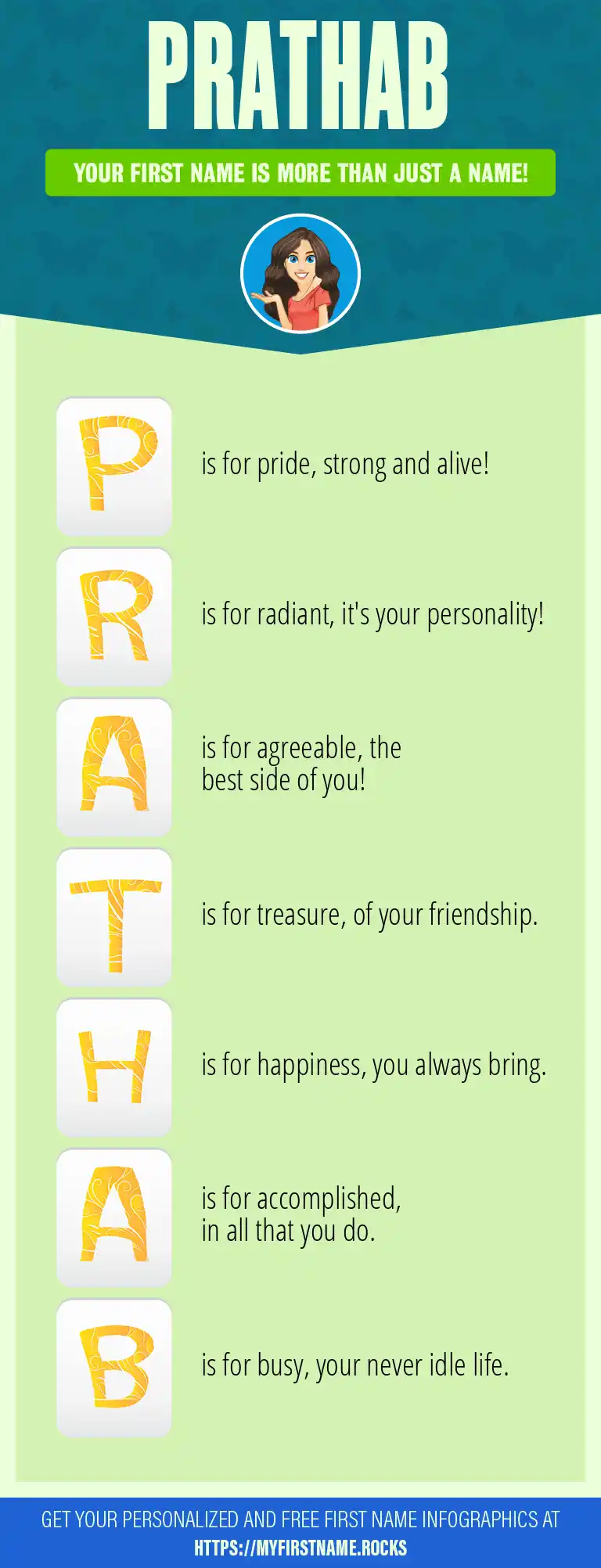 PRATHAB

YOUR FIRST NAME IS MORE THAN JUST A NAME!

P is for pride, strong and alive!

R is for radiant, it's your personality!

A is for agreeable, the best side of you!

T is for treasure, of your friendship.

H is for happiness, you always bring.

A is for accomplished, in all that you do.

B is for busy, your never idle life.

GET YOUR PERSONALIZED AND FREE FIRST NAME INFOGRAPHICS AT HTTPS://MYFIRSTNAME.ROCKS