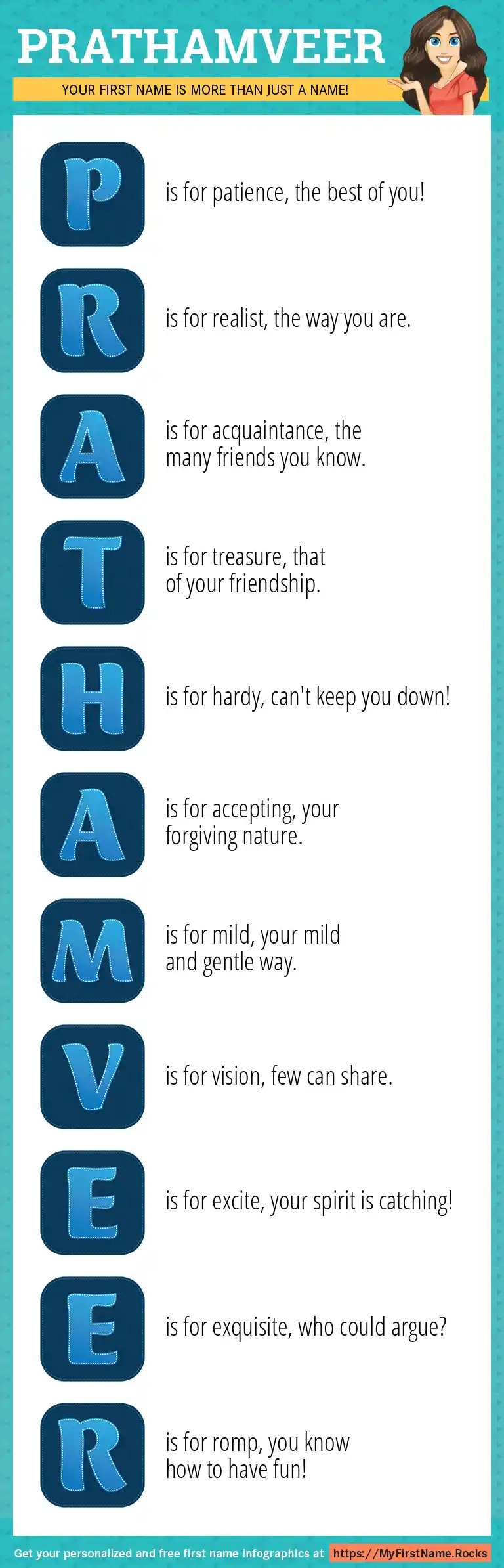 PRATHAMVEER

YOUR FIRST NAME IS MORE THAN JUST A NAME!

P is for patience, the best of you!

R is for realist, the way you are.

A is for acquaintance, the many friends you know.

T is for treasure, that of your friendship.

H is for hardy, can't keep you down!

A is for accepting, your forgiving nature.

M is for mild, your mild and gentle way.

V is for vision, few can share.

E is for excite, your spirit is catching!

E is for exquisite, who could argue?

R is for romp, you know how to have fun!

Get your personalized and free first name infographics at https://MyFirstName.Rocks