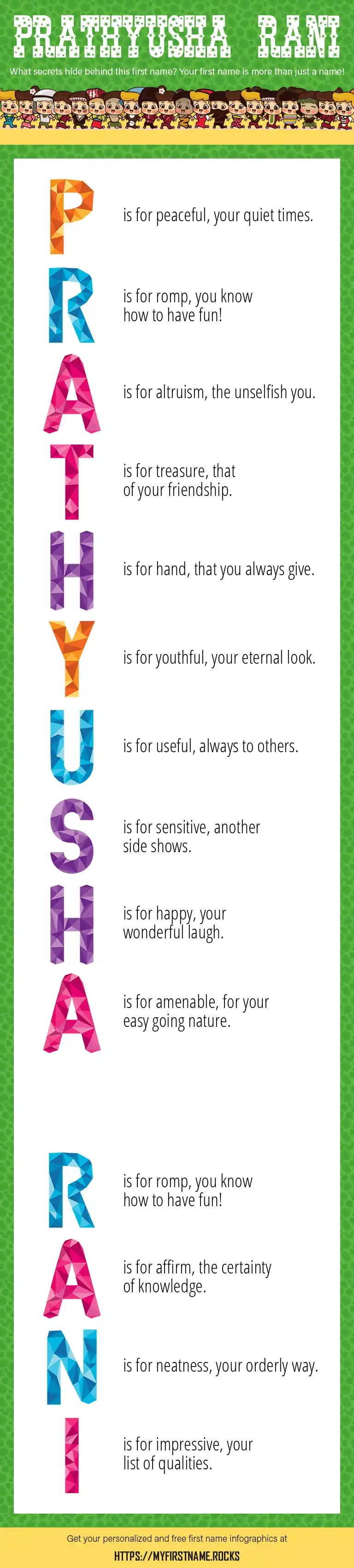 PRATHYUSHA RANI

What secrets hide behind this first name? Your first name is more than just a name!

P is for peaceful, your quiet times.

R is for romp, you know how to have fun!

A is for altruism, the unselfish you.

T is for treasure, that of your friendship.

H is for hand, that you always give.

Y is for youthful, your eternal look.

U is for useful, always to others.

S is for sensitive, another side shows.

H is for happy, your wonderful laugh.

A is for amenable, for your easy going nature.

R is for romp, you know how to have fun!

A is for affirm, the certainty of knowledge.

N is for neatness, your orderly way.

I is for impressive, your list of qualities.

Get your personalized and free first name infographics at

HTTPS://MYFIRSTNAME.ROCKS