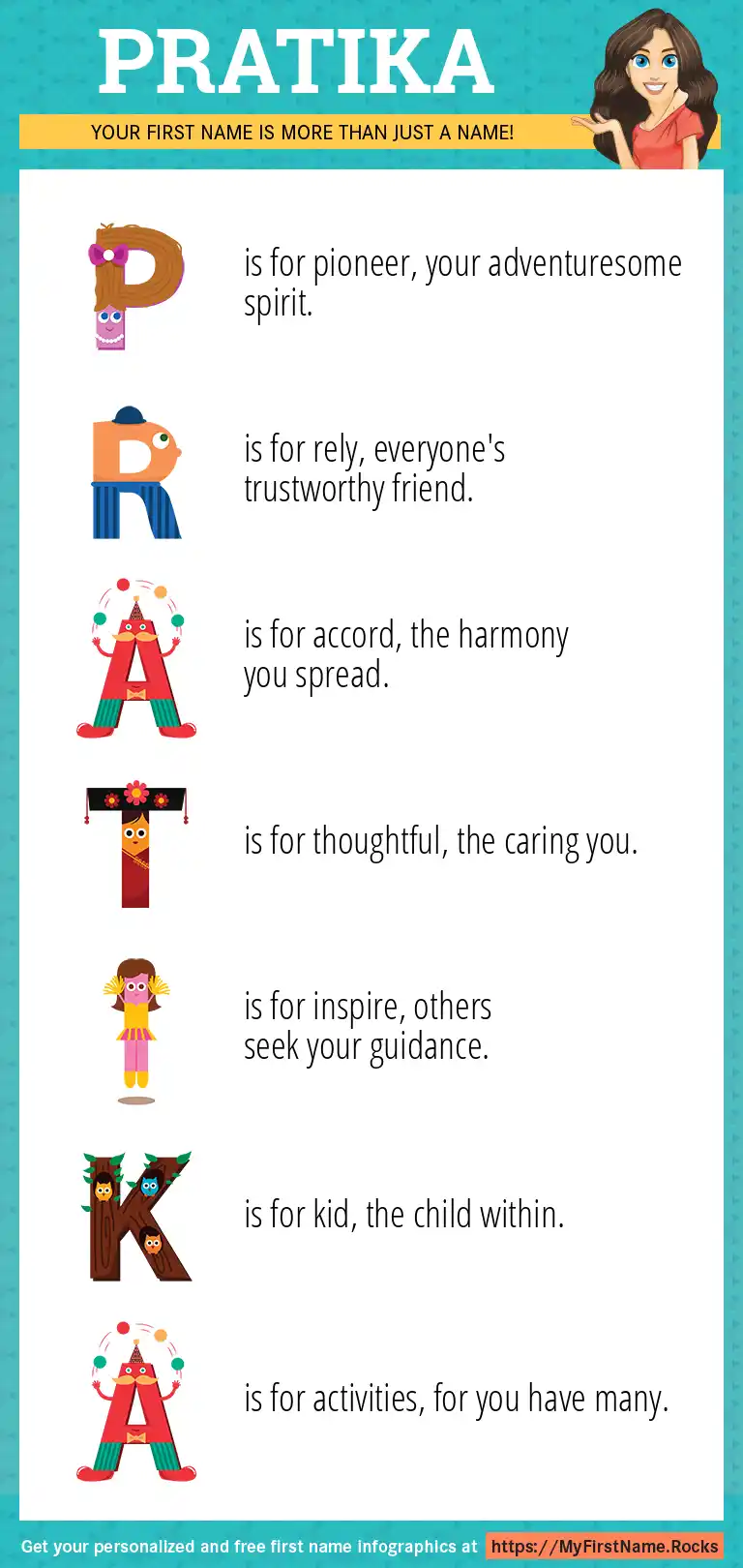 PRATIKA

YOUR FIRST NAME IS MORE THAN JUST A NAME!

P is for pioneer, your adventuresome spirit.

R is for rely, everyone's trustworthy friend.

A is for accord, the harmony you spread.

T is for thoughtful, the caring you.

I is for inspire, others seek your guidance.

K is for kid, the child within.

A is for activities, for you have many.

Get your personalized and free first name infographics at https://MyFirstName.Rocks