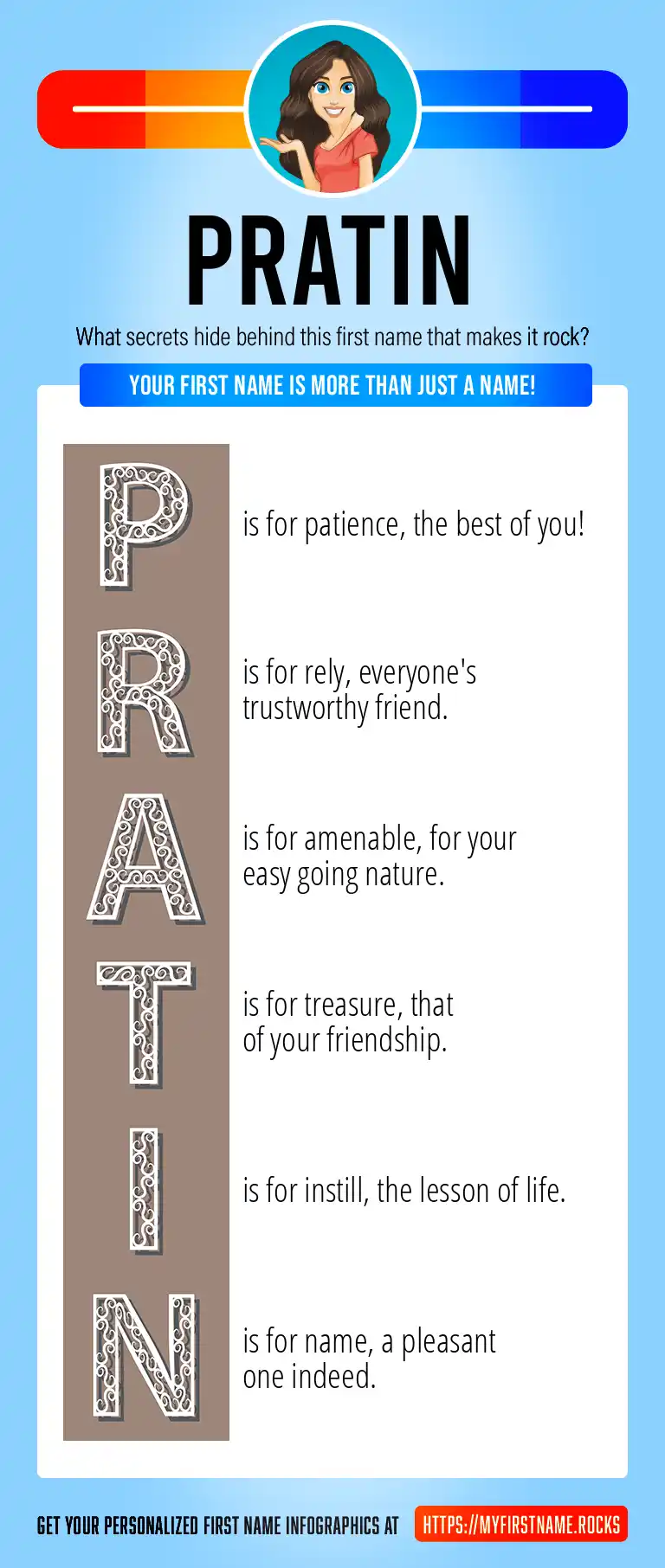 PRATIN

What secrets hide behind this first name that makes it rock?

YOUR FIRST NAME IS MORE THAN JUST A NAME!

P is for patience, the best of you!

R is for rely, everyone's trustworthy friend.

A is for amenable, for your easy going nature.

T is for treasure, that of your friendship.

I is for instill, the lesson of life.

N is for name, a pleasant one indeed.

GET YOUR PERSONALIZED FIRST NAME INFOGRAPHICS AT HTTPS://MYFIRSTNAME.ROCKS