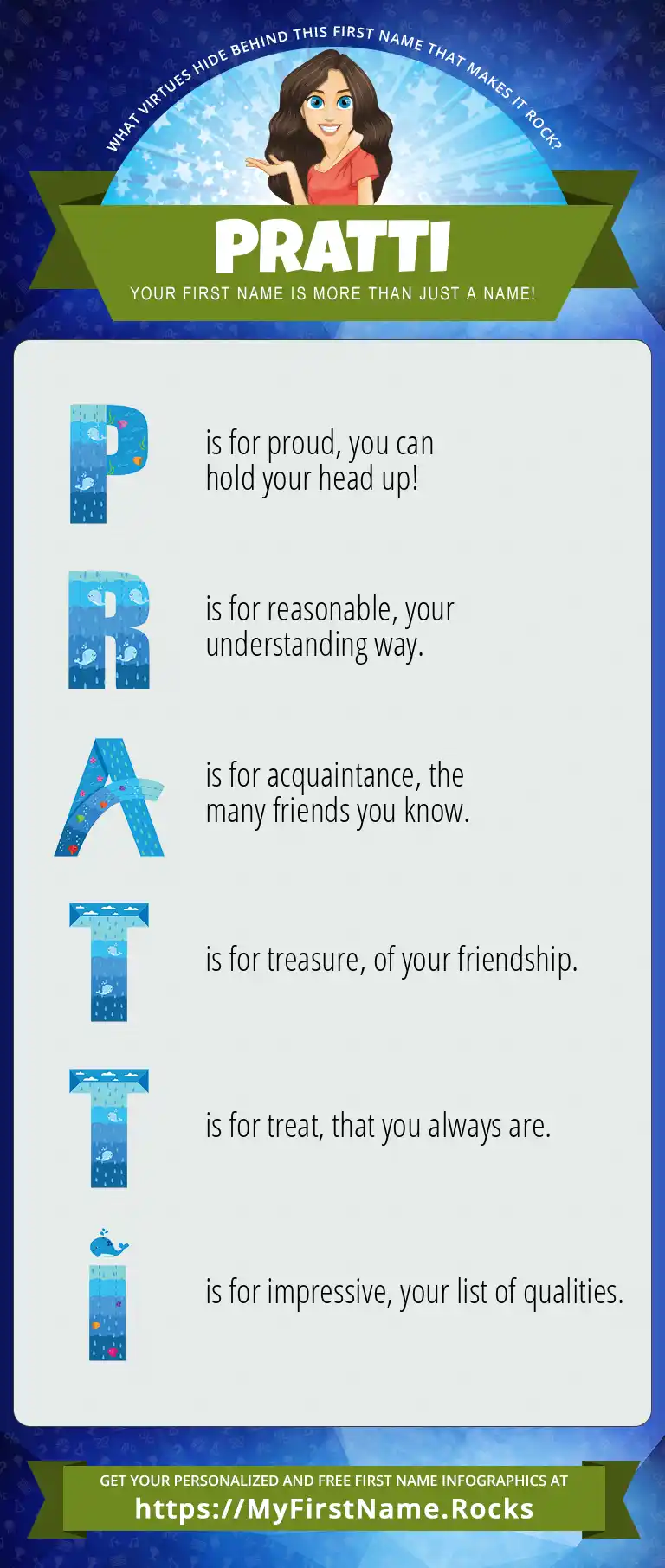 WHAT VIRTUES HIDE BEHIND THIS FIRST NAME THAT MAKES IT ROCK?

PRATTI

YOUR FIRST NAME IS MORE THAN JUST A NAME!

P is for proud, you can hold your head up!

R is for reasonable, your understanding way.

A is for acquaintance, the many friends you know.

T is for treasure, of your friendship.

T is for treat, that you always are.

I is for impressive, your list of qualities.

GET YOUR PERSONALIZED AND FREE FIRST NAME INFOGRAPHICS AT
https://MyFirstName.Rocks