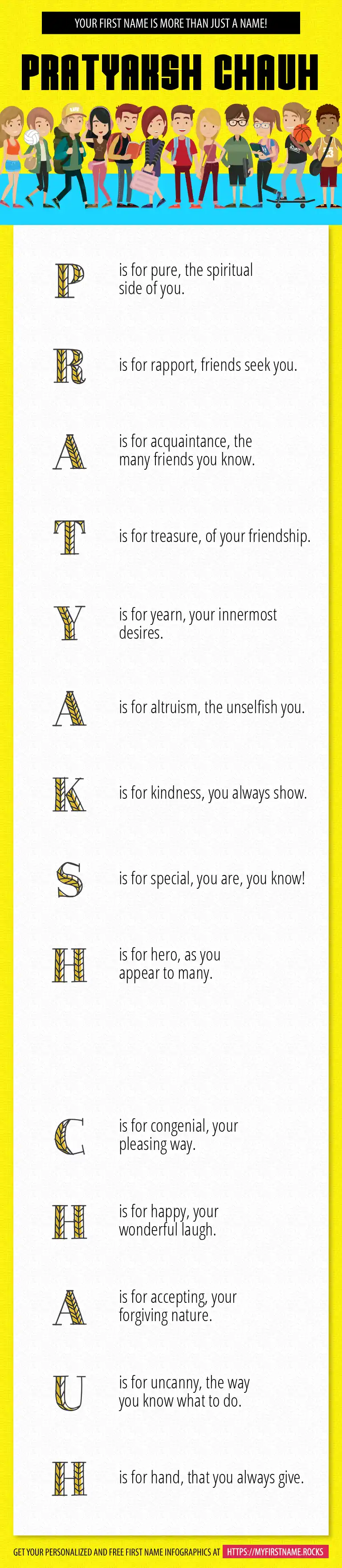 YOUR FIRST NAME IS MORE THAN JUST A NAME!

PRATYAKSH CHAUH

P is for pure, the spiritual side of you.

R is for rapport, friends seek you.

A is for acquaintance, the many friends you know.

T is for treasure, of your friendship.

Y is for yearn, your innermost desires.

A is for altruism, the unselfish you.

K is for kindness, you always show.

S is for special, you are, you know!

H is for hero, as you appear to many.

C is for congenial, your pleasing way.

H is for happy, your wonderful laugh.

A is for accepting, your forgiving nature.

U is for uncanny, the way you know what to do.

H is for hand, that you always give.

GET YOUR PERSONALIZED AND FREE FIRST NAME INFOGRAPHICS AT HTTPS://MYFIRSTNAME.ROCKS