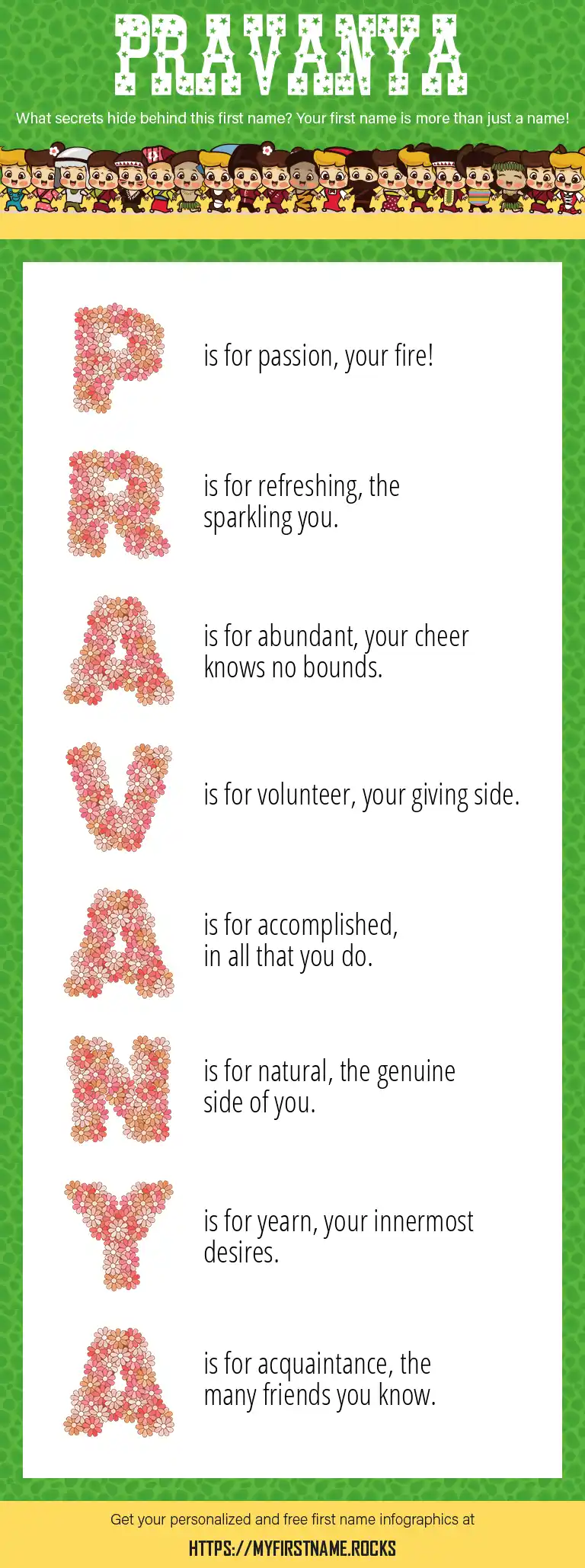 PRAVANYA

What secrets hide behind this first name? Your first name is more than just a name!

P is for passion, your fire!

R is for refreshing, the sparkling you.

A is for abundant, your cheer knows no bounds.

V is for volunteer, your giving side.

A is for accomplished, in all that you do.

N is for natural, the genuine side of you.

Y is for yearn, your innermost desires.

A is for acquaintance, the many friends you know.

Get your personalized and free first name infographics at

HTTPS://MYFIRSTNAME.ROCKS