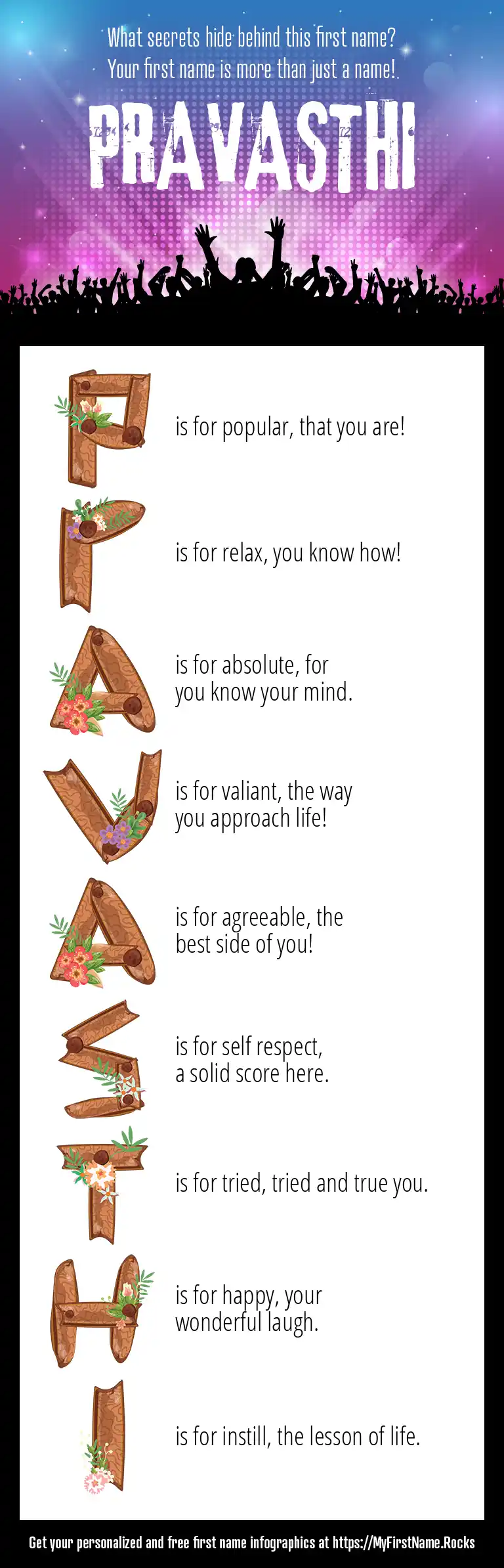 What secrets hide behind this first name?
Your first name is more than just a name!

PRAVASTHI

P is for popular, that you are!

R is for relax, you know how!

A is for absolute, for you know your mind.

V is for valiant, the way you approach life!

A is for agreeable, the best side of you!

S is for self respect, a solid score here.

T is for tried, tried and true you.

H is for happy, your wonderful laugh.

I is for instill, the lesson of life.

Get your personalized and free first name infographics at https://MyFirstName.Rocks