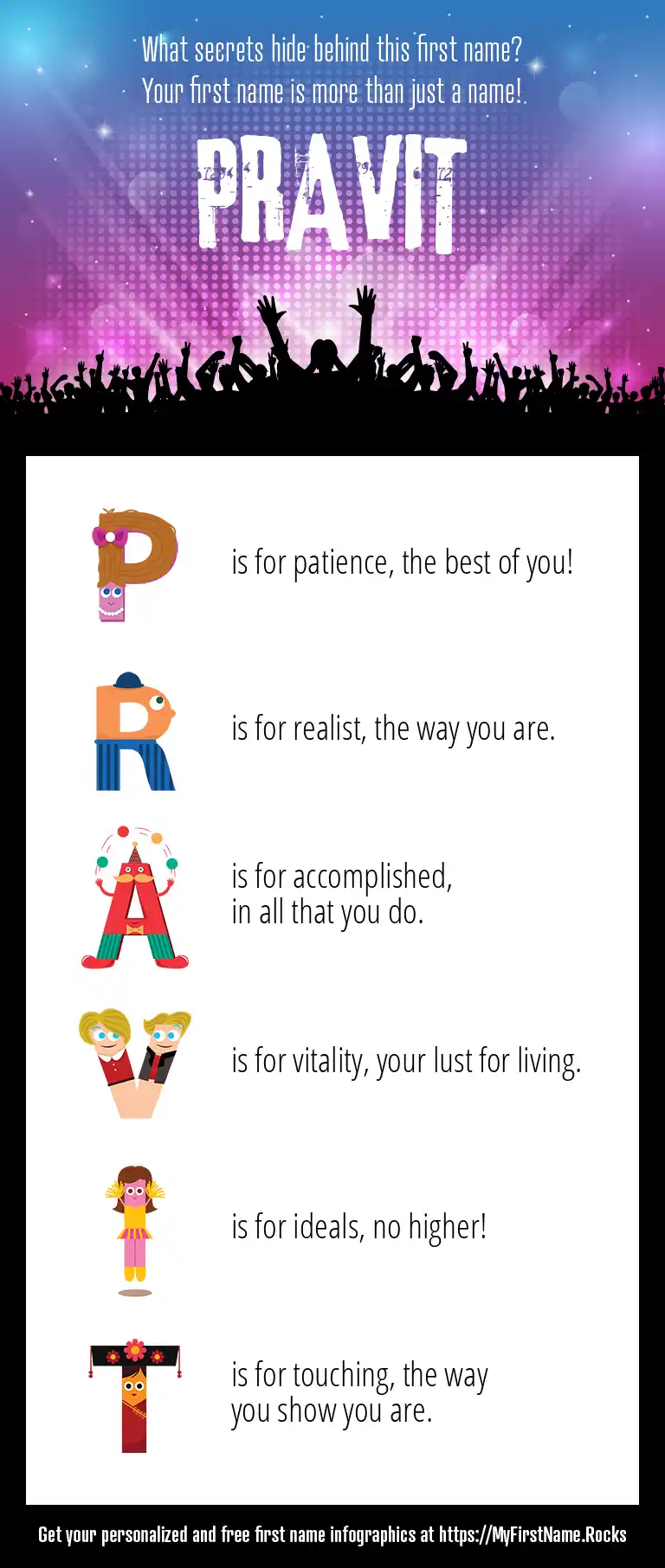 What secrets hide behind this first name?
Your first name is more than just a name!

PRAVIT

P is for patience, the best of you!

R is for realist, the way you are.

A is for accomplished, in all that you do.

V is for vitality, your lust for living.

I is for ideals, no higher!

T is for touching, the way you show you are.

Get your personalized and free first name infographics at https://MyFirstName.Rocks