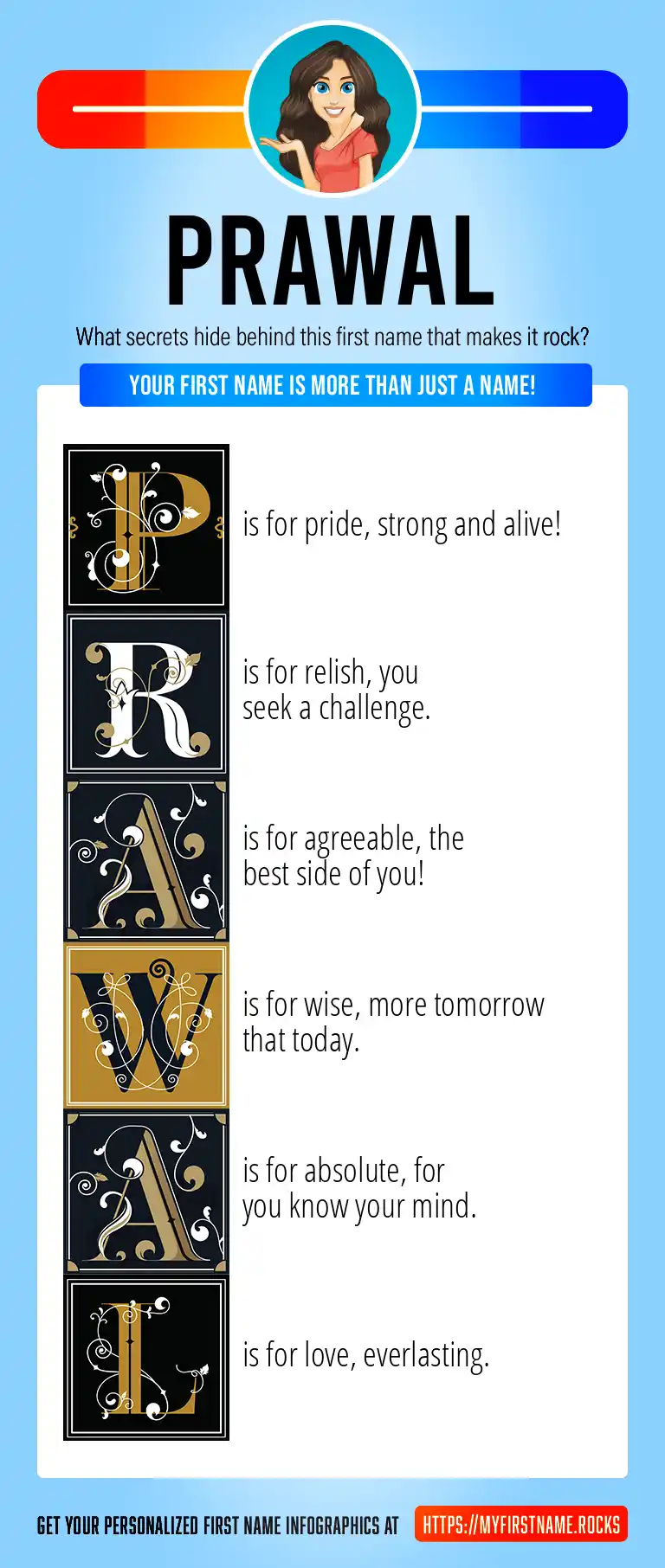 PRAWAL

What secrets hide behind this first name that makes it rock?

YOUR FIRST NAME IS MORE THAN JUST A NAME!

P is for pride, strong and alive!

R is for relish, you seek a challenge.

A is for agreeable, the best side of you!

W is for wise, more tomorrow that today.

A is for absolute, for you know your mind.

L is for love, everlasting.

GET YOUR PERSONALIZED FIRST NAME INFOGRAPHICS AT HTTPS://MYFIRSTNAME.ROCKS