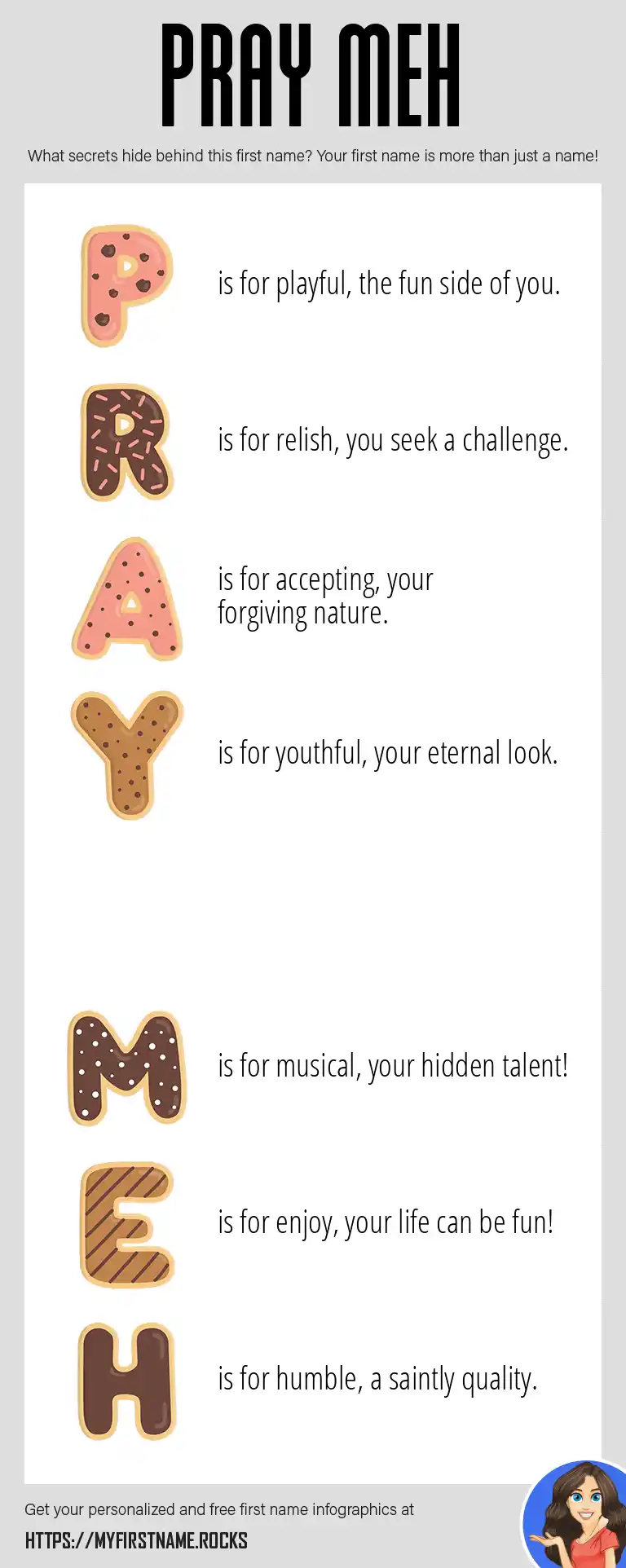 PRAY MEH

What secrets hide behind this first name? Your first name is more than just a name!

P is for playful, the fun side of you.

R is for relish, you seek a challenge.

A is for accepting, your forgiving nature.

Y is for youthful, your eternal look.

M is for musical, your hidden talent!

E is for enjoy, your life can be fun!

H is for humble, a saintly quality.

Get your personalized and free first name infographics at

HTTPS://MYFIRSTNAME.ROCKS