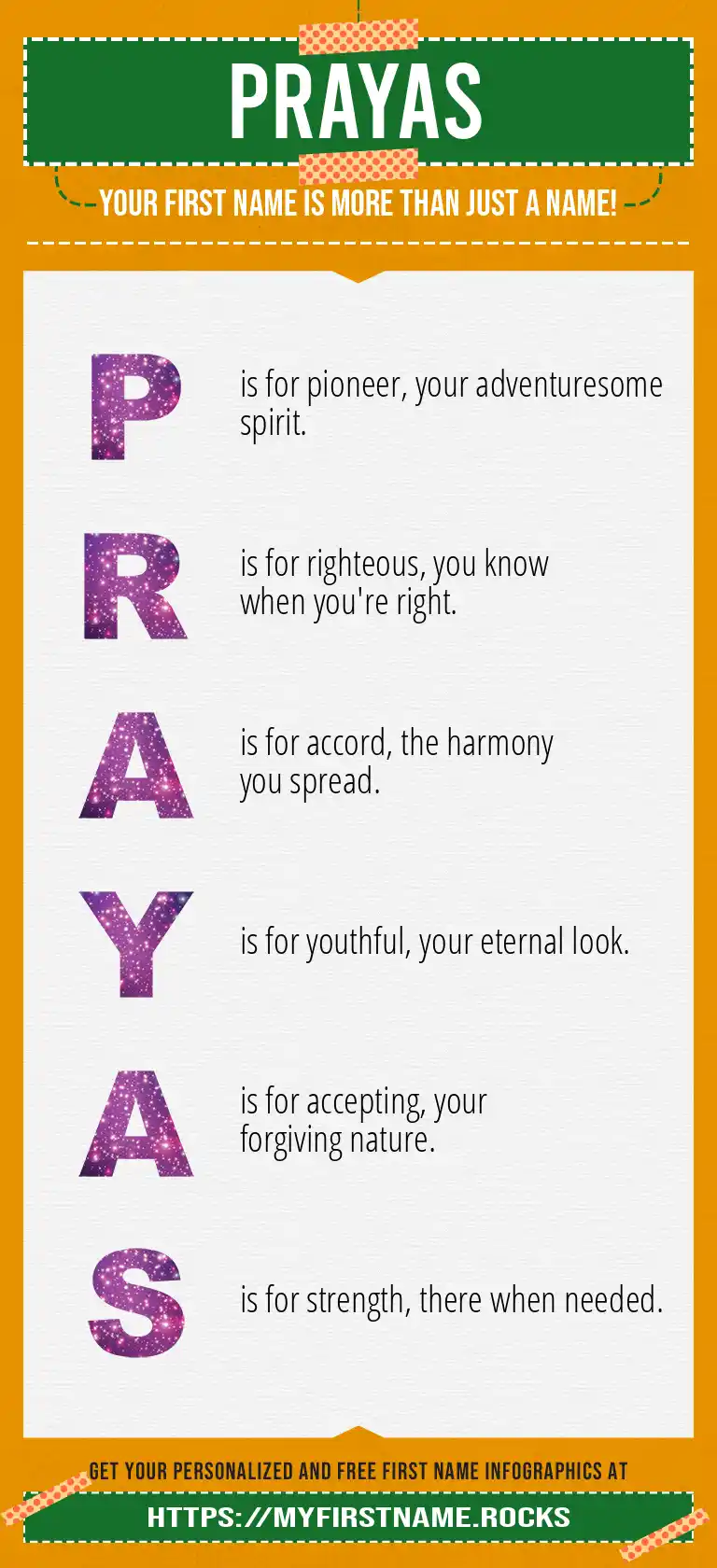 PRAYAS

YOUR FIRST NAME IS MORE THAN JUST A NAME!

P is for pioneer, your adventuresome spirit.

R is for righteous, you know when you're right.

A is for accord, the harmony you spread.

Y is for youthful, your eternal look.

A is for accepting, your forgiving nature.

S is for strength, there when needed.

GET YOUR PERSONALIZED AND FREE FIRST NAME INFOGRAPHICS AT

HTTPS://MYFIRSTNAME.ROCKS