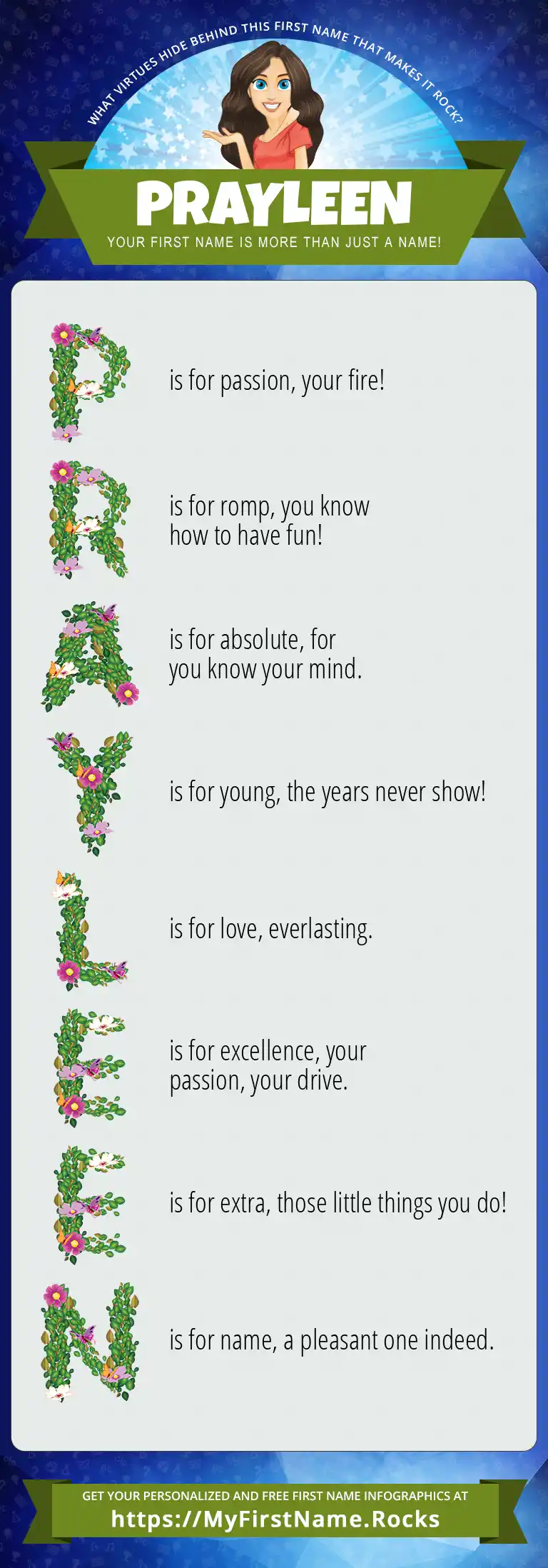 WHAT VIRTUES HIDE BEHIND THIS FIRST NAME THAT MAKES IT ROCK?

PRAYLEEN

YOUR FIRST NAME IS MORE THAN JUST A NAME!

P is for passion, your fire!

R is for romp, you know how to have fun!

A is for absolute, for you know your mind.

Y is for young, the years never show!

L is for love, everlasting.

E is for excellence, your passion, your drive.

E is for extra, those little things you do!

N is for name, a pleasant one indeed.

GET YOUR PERSONALIZED AND FREE FIRST NAME INFOGRAPHICS AT

https://MyFirstName.Rocks