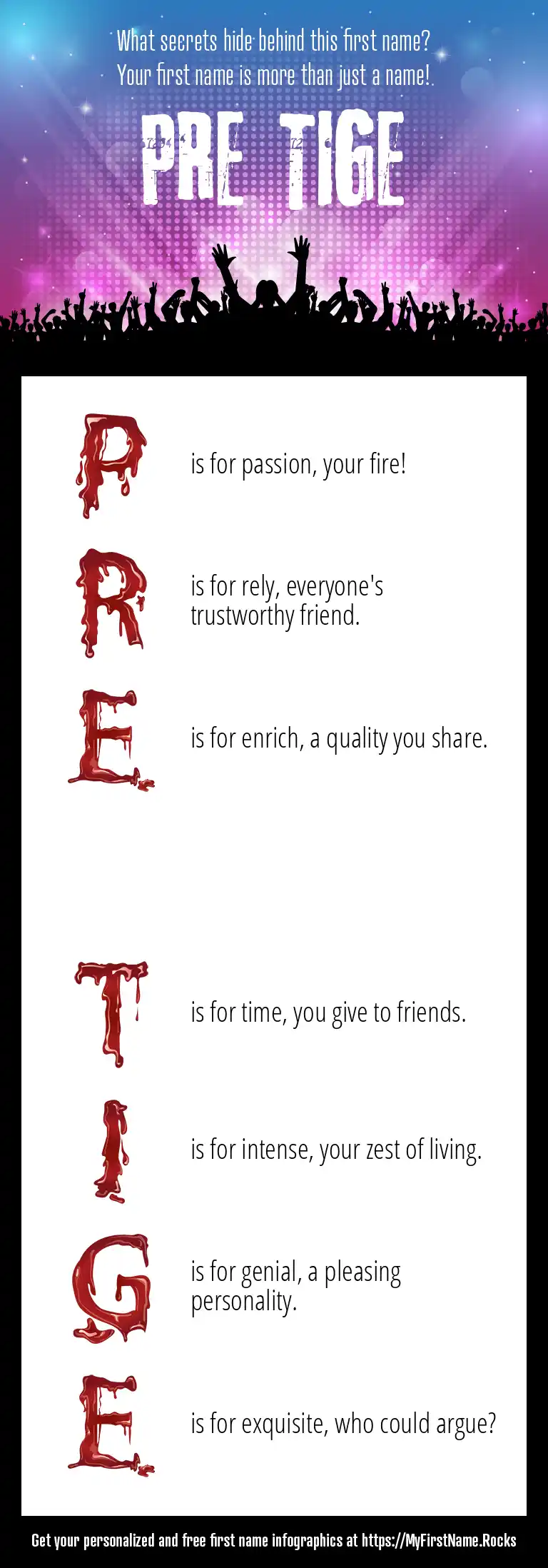 What secrets hide behind this first name?
Your first name is more than just a name!

PRE TIGE

P is for passion, your fire!

R is for rely, everyone's trustworthy friend.

E is for enrich, a quality you share.

T is for time, you give to friends.

I is for intense, your zest of living.

G is for genial, a pleasing personality.

E is for exquisite, who could argue?

Get your personalized and free first name infographics at https://MyFirstName.Rocks