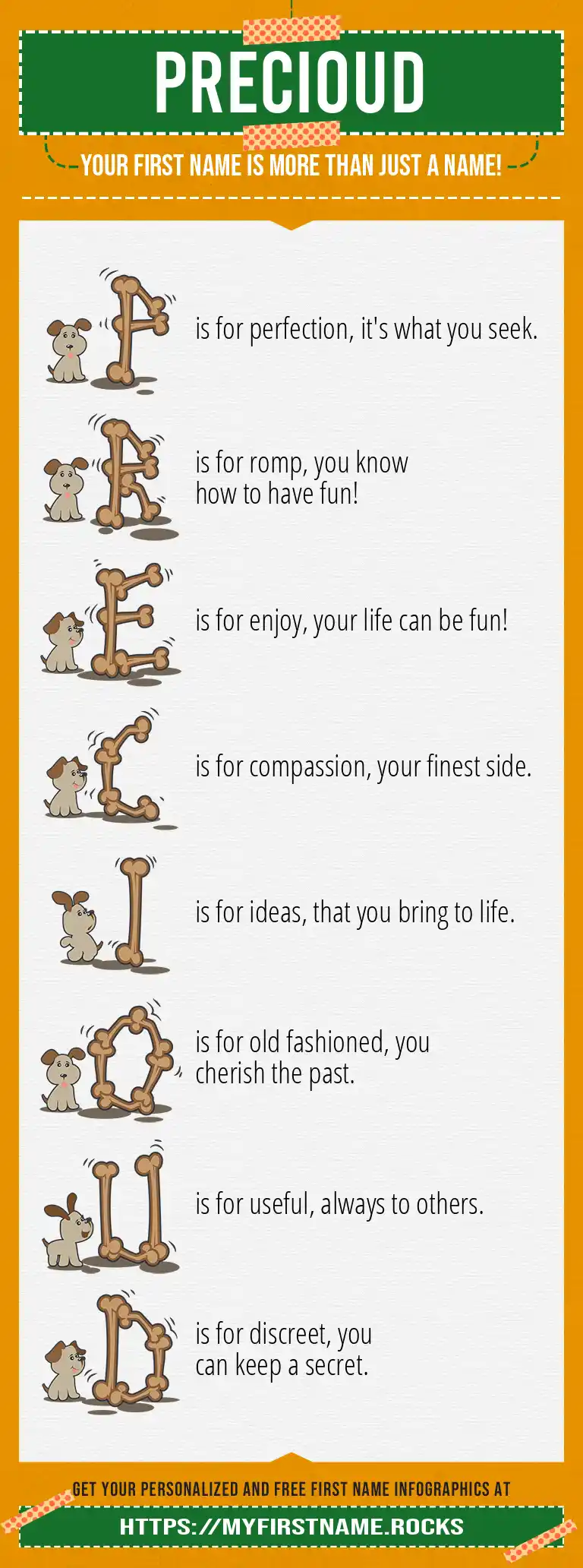 PRECIOUD

YOUR FIRST NAME IS MORE THAN JUST A NAME!

P is for perfection, it's what you seek.

R is for romp, you know how to have fun!

E is for enjoy, your life can be fun!

C is for compassion, your finest side.

I is for ideas, that you bring to life.

O is for old fashioned, you cherish the past.

U is for useful, always to others.

D is for discreet, you can keep a secret.

GET YOUR PERSONALIZED AND FREE FIRST NAME INFOGRAPHICS AT

HTTPS://MYFIRSTNAME.ROCKS