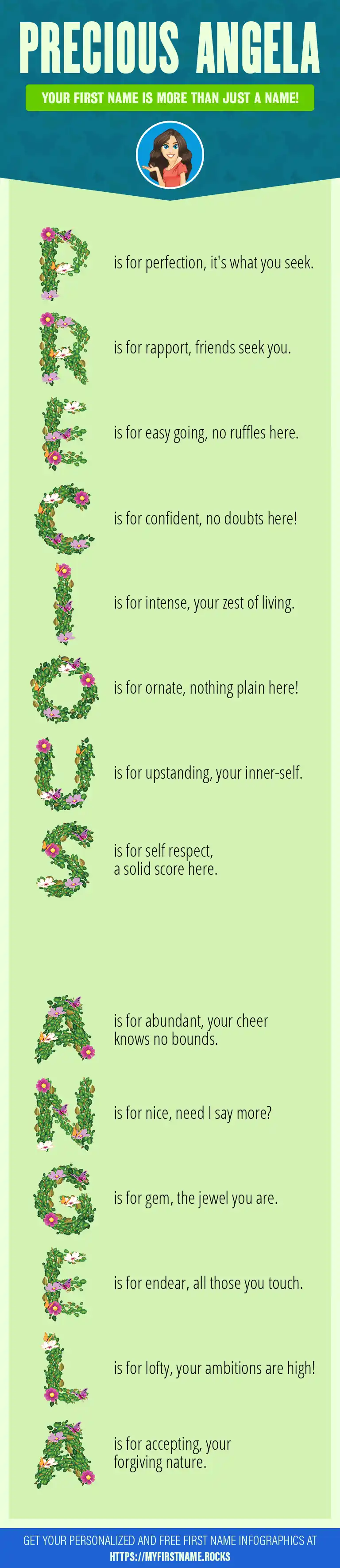 PRECIOUS ANGELA

YOUR FIRST NAME IS MORE THAN JUST A NAME!

P is for perfection, it's what you seek.

R is for rapport, friends seek you.

E is for easy going, no ruffles here.

C is for confident, no doubts here!

I is for intense, your zest of living.

O is for ornate, nothing plain here!

U is for upstanding, your inner-self.

S is for self respect, a solid score here.

A is for abundant, your cheer knows no bounds.

N is for nice, need I say more?

G is for gem, the jewel you are.

E is for endear, all those you touch.

L is for lofty, your ambitions are high!

A is for accepting, your forgiving nature.

GET YOUR PERSONALIZED AND FREE FIRST NAME INFOGRAPHICS AT HTTPS://MYFIRSTNAME.ROCKS