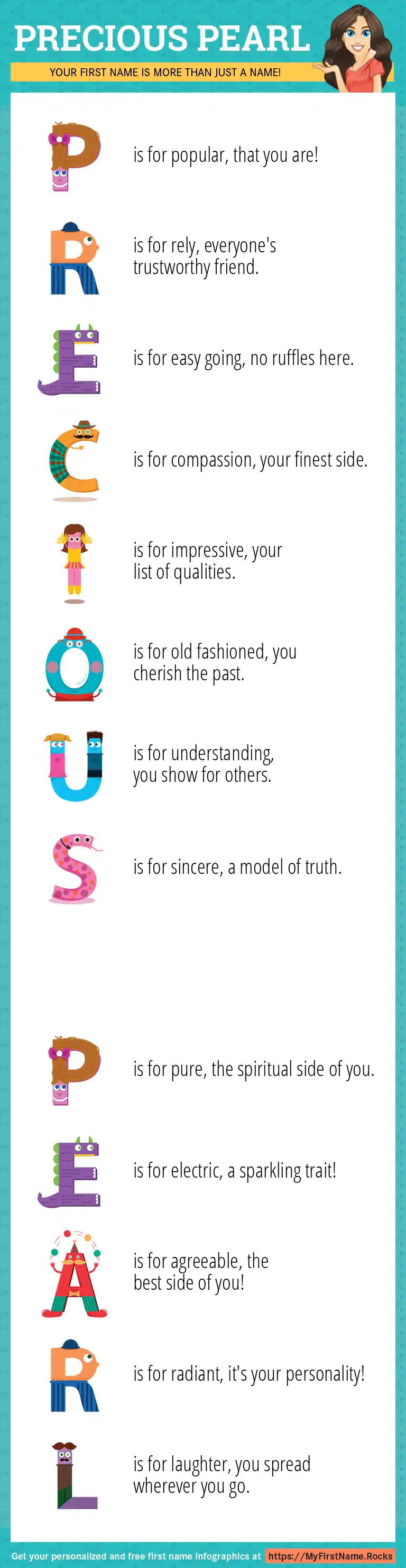 PRECIOUS PEARL

YOUR FIRST NAME IS MORE THAN JUST A NAME!

P is for popular, that you are!

R is for rely, everyone's trustworthy friend.

E is for easy going, no ruffles here.

C is for compassion, your finest side.

I is for impressive, your list of qualities.

O is for old fashioned, you cherish the past.

U is for understanding, you show for others.

S is for sincere, a model of truth.

P is for pure, the spiritual side of you.

E is for electric, a sparkling trait!

A is for agreeable, the best side of you!

R is for radiant, it's your personality!

L is for laughter, you spread wherever you go.

Get your personalized and free first name infographics at https://MyFirstName.Rocks