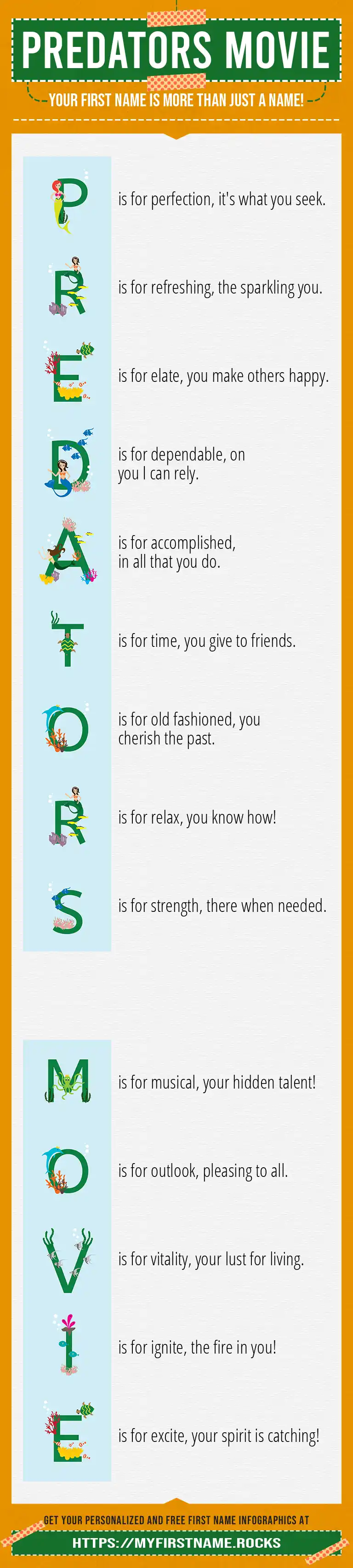 PREDATORS MOVIE

YOUR FIRST NAME IS MORE THAN JUST A NAME!

P is for perfection, it's what you seek.

R is for refreshing, the sparkling you.

E is for elate, you make others happy.

D is for dependable, on you I can rely.

A is for accomplished, in all that you do.

T is for time, you give to friends.

O is for old fashioned, you cherish the past.

R is for relax, you know how!

S is for strength, there when needed.

M is for musical, your hidden talent!

O is for outlook, pleasing to all.

V is for vitality, your lust for living.

I is for ignite, the fire in you!

E is for excite, your spirit is catching!

GET YOUR PERSONALIZED AND FREE FIRST NAME INFOGRAPHICS AT

HTTPS://MYFIRSTNAME.ROCKS