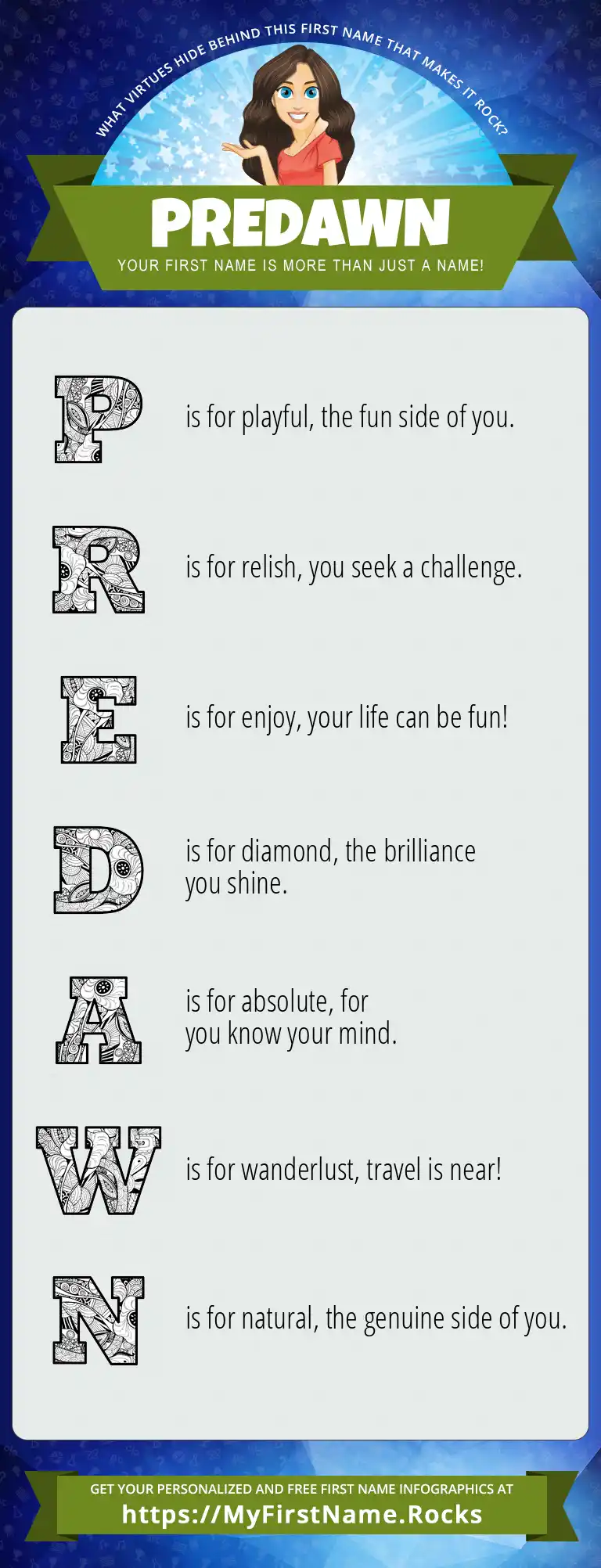 WHAT VIRTUES HIDE BEHIND THIS FIRST NAME THAT MAKES IT ROCK?

PREDAWN

YOUR FIRST NAME IS MORE THAN JUST A NAME!

P is for playful, the fun side of you.

R is for relish, you seek a challenge.

E is for enjoy, your life can be fun!

D is for diamond, the brilliance you shine.

A is for absolute, for you know your mind.

W is for wanderlust, travel is near!

N is for natural, the genuine side of you.

GET YOUR PERSONALIZED AND FREE FIRST NAME INFOGRAPHICS AT

https://MyFirstName.Rocks