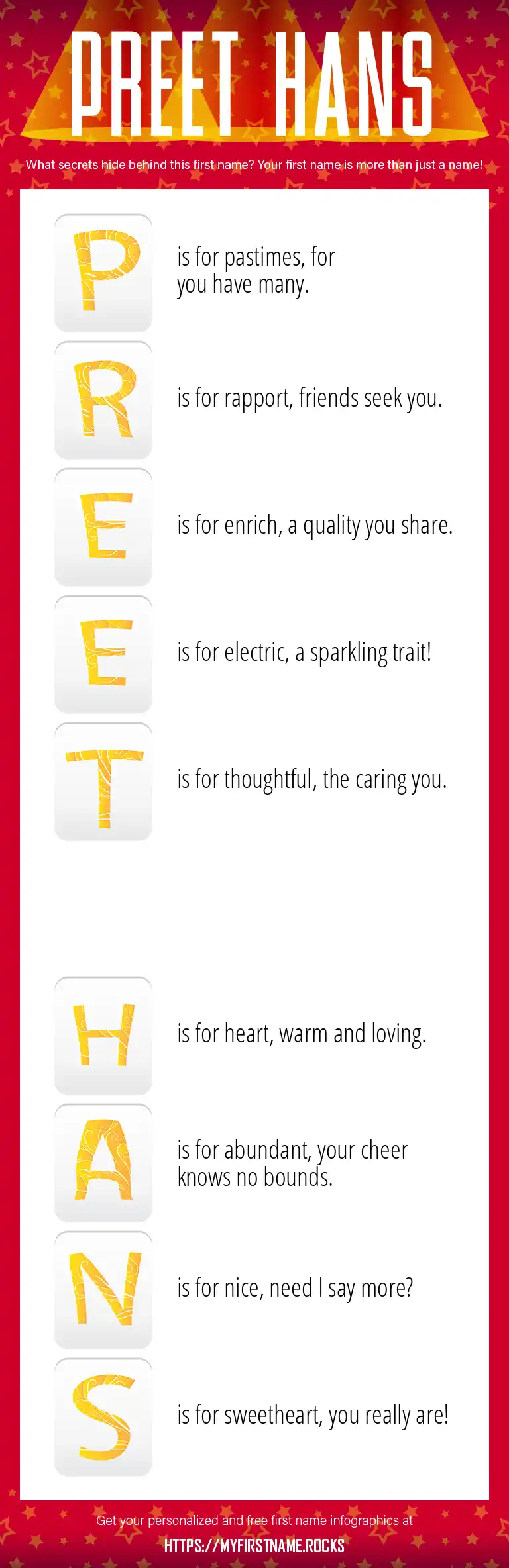 PREET HANS

What secrets hide behind this first name? Your first name is more than just a name!

P is for pastimes, for you have many.

R is for rapport, friends seek you.

E is for enrich, a quality you share.

E is for electric, a sparkling trait!

T is for thoughtful, the caring you.

H is for heart, warm and loving.

A is for abundant, your cheer knows no bounds.

N is for nice, need I say more?

S is for sweetheart, you really are!

Get your personalized and free first name infographics at

HTTPS://MYFIRSTNAME.ROCKS