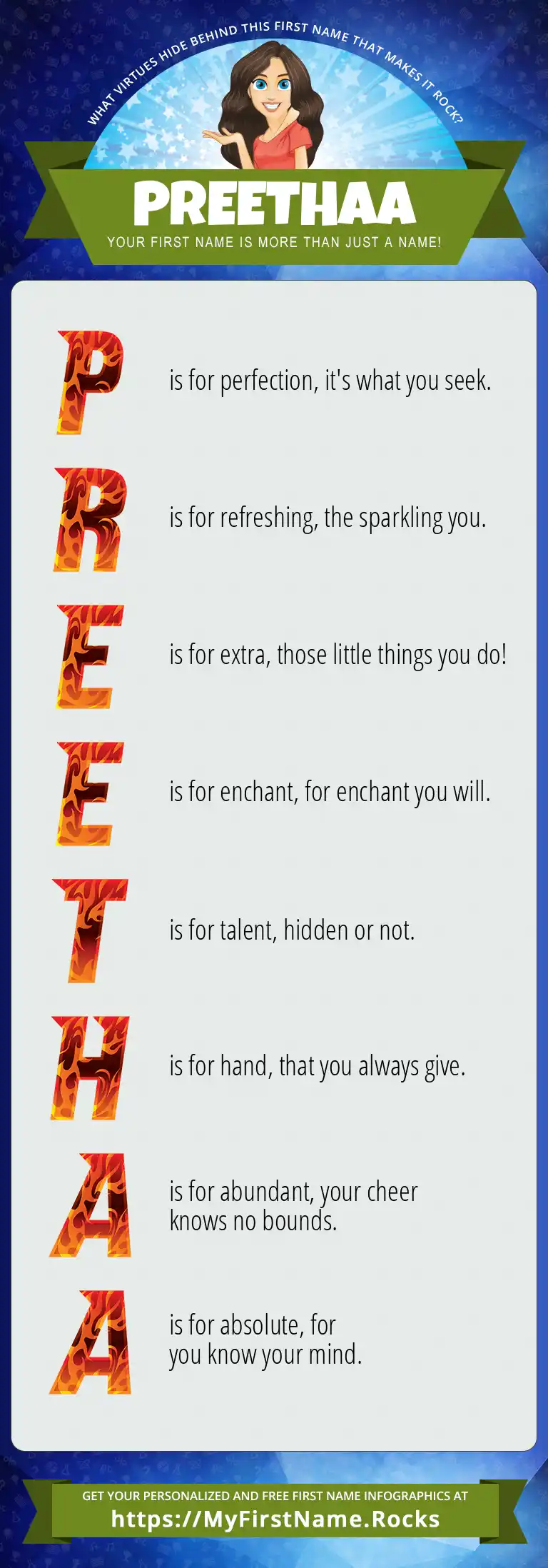 WHAT VIRTUES HIDE BEHIND THIS FIRST NAME THAT MAKES IT ROCK?

PREETHAA

YOUR FIRST NAME IS MORE THAN JUST A NAME!

P is for perfection, it's what you seek.

R is for refreshing, the sparkling you.

E is for extra, those little things you do!

E is for enchant, for enchant you will.

T is for talent, hidden or not.

H is for hand, that you always give.

A is for abundant, your cheer knows no bounds.

A is for absolute, for you know your mind.

GET YOUR PERSONALIZED AND FREE FIRST NAME INFOGRAPHICS AT

https://MyFirstName.Rocks