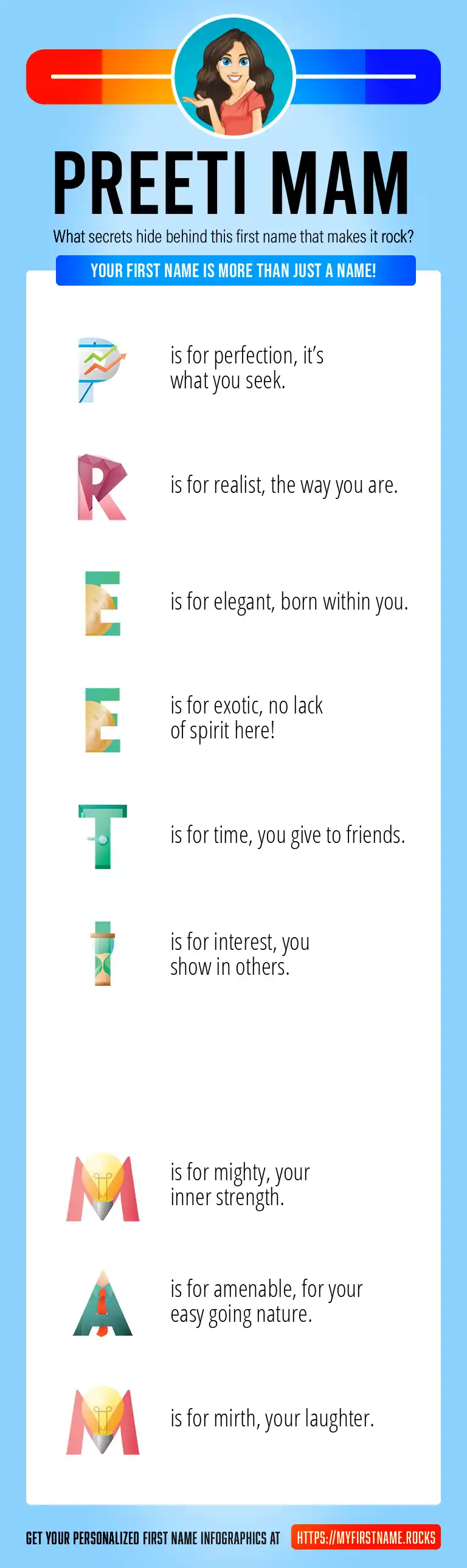 PREETI MAM

What secrets hide behind this first name that makes it rock?

YOUR FIRST NAME IS MORE THAN JUST A NAME!

P is for perfection, it's what you seek.

R is for realist, the way you are.

E is for elegant, born within you.

E is for exotic, no lack of spirit here!

T is for time, you give to friends.

I is for interest, you show in others.

M is for mighty, your inner strength.

A is for amenable, for your easy going nature.

M is for mirth, your laughter.

GET YOUR PERSONALIZED FIRST NAME INFOGRAPHICS AT HTTPS://MYFIRSTNAME.ROCKS