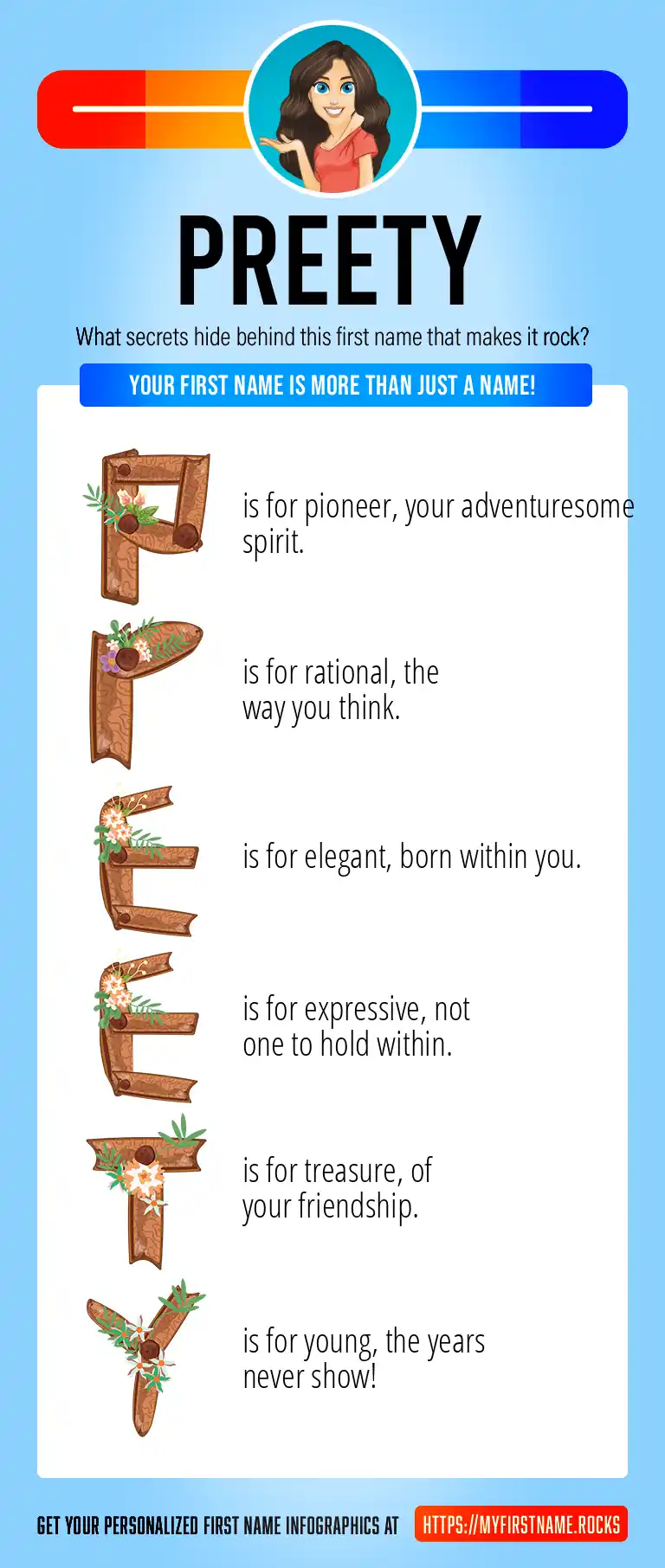 PREETY

What secrets hide behind this first name that makes it rock?

YOUR FIRST NAME IS MORE THAN JUST A NAME!

P is for pioneer, your adventuresome spirit.

R is for rational, the way you think.

E is for elegant, born within you.

E is for expressive, not one to hold within.

T is for treasure, of your friendship.

Y is for young, the years never show!

GET YOUR PERSONALIZED FIRST NAME INFOGRAPHICS AT HTTPS://MYFIRSTNAME.ROCKS