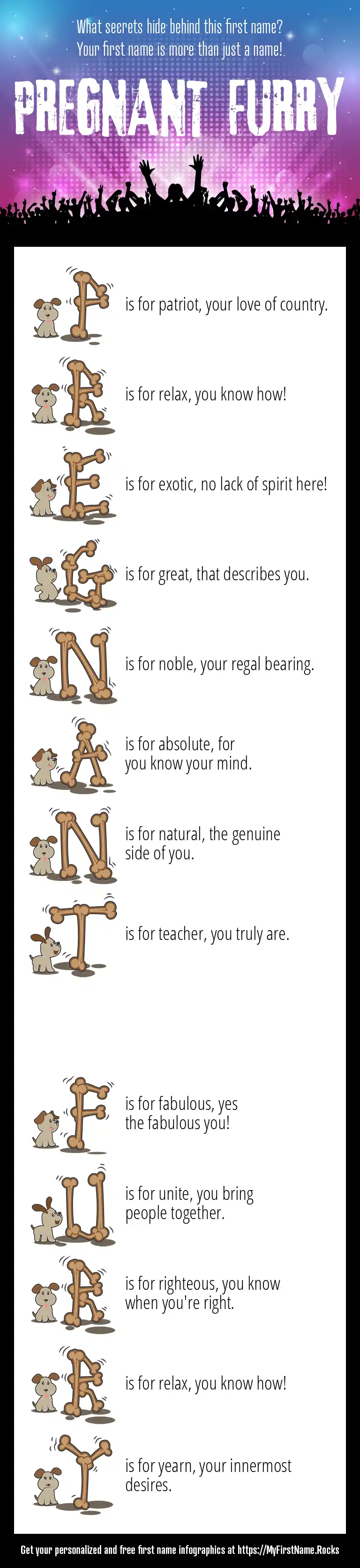 What secrets hide behind this first name?
Your first name is more than just a name!

PREGNANT FURRY

P is for patriot, your love of country.

R is for relax, you know how!

E is for exotic, no lack of spirit here!

G is for great, that describes you.

N is for noble, your regal bearing.

A is for absolute, for you know your mind.

N is for natural, the genuine side of you.

T is for teacher, you truly are.

F is for fabulous, yes the fabulous you!

U is for unite, you bring people together.

R is for righteous, you know when you're right.

R is for relax, you know how!

Y is for yearn, your innermost desires.

Get your personalized and free first name infographics at https://MyFirstName.Rocks