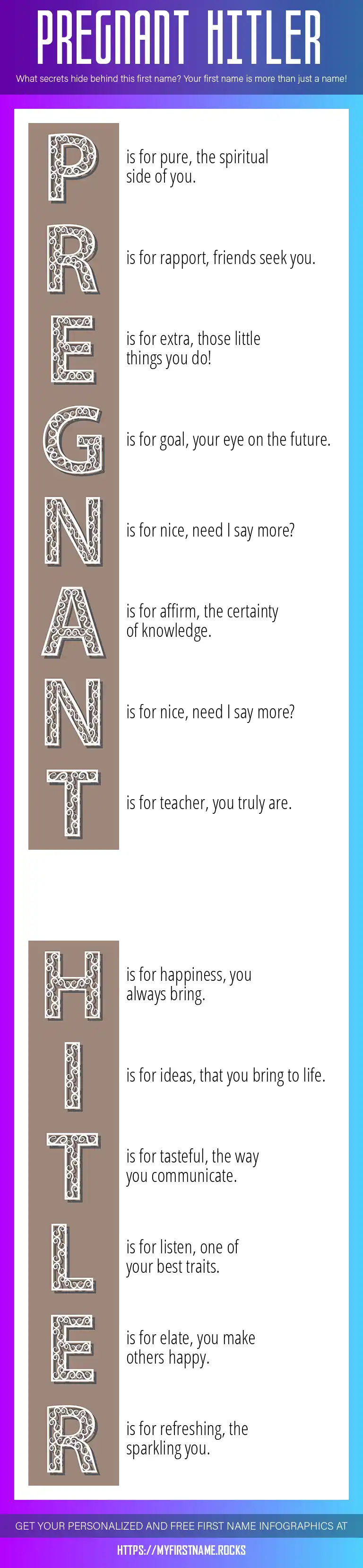 PREGNANT HITLER

What secrets hide behind this first name? Your first name is more than just a name!

P is for pure, the spiritual side of you.

R is for rapport, friends seek you.

E is for extra, those little things you do!

G is for goal, your eye on the future.

N is for nice, need I say more?

A is for affirm, the certainty of knowledge.

N is for nice, need I say more?

T is for teacher, you truly are.

H is for happiness, you always bring.

I is for ideas, that you bring to life.

T is for tasteful, the way you communicate.

L is for listen, one of your best traits.

E is for elate, you make others happy.

R is for refreshing, the sparkling you.

GET YOUR PERSONALIZED AND FREE FIRST NAME INFOGRAPHICS AT

HTTPS://MYFIRSTNAME.ROCKS