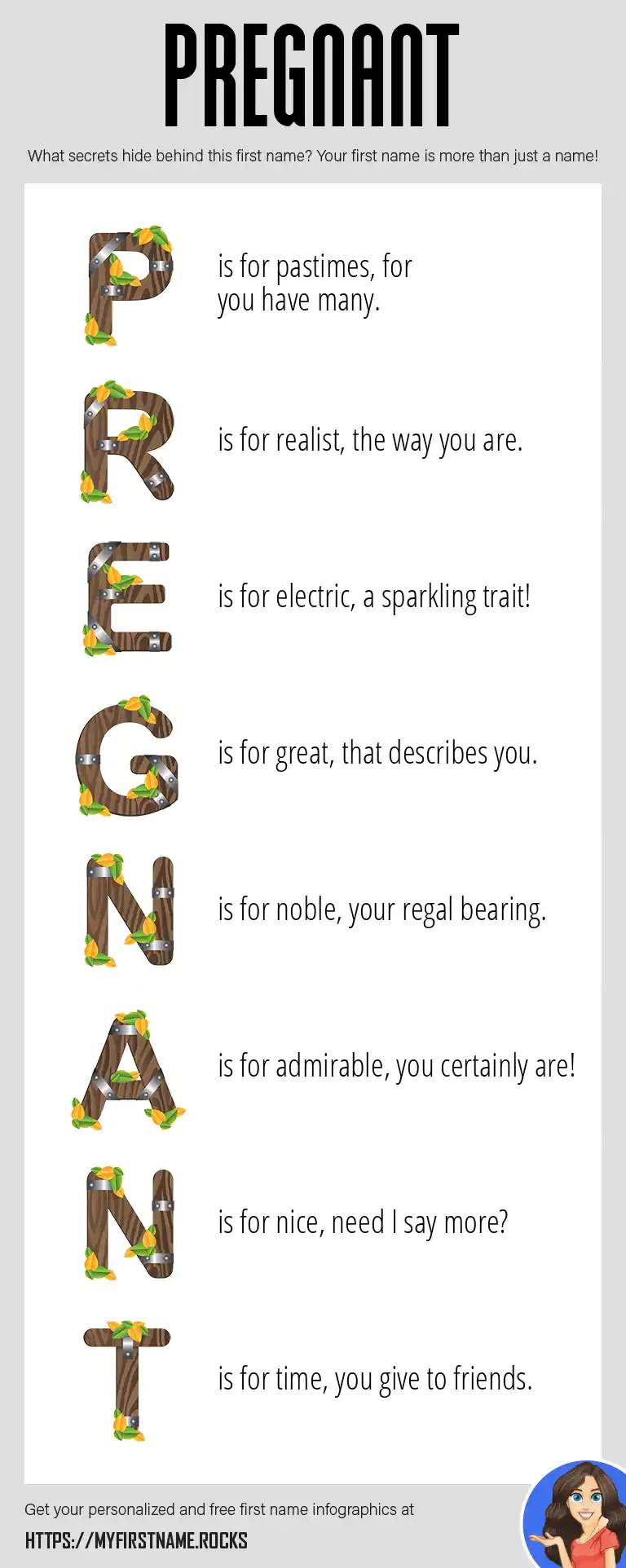 PREGNANT

What secrets hide behind this first name? Your first name is more than just a name!

P is for pastimes, for you have many.

R is for realist, the way you are.

E is for electric, a sparkling trait!

G is for great, that describes you.

N is for noble, your regal bearing.

A is for admirable, you certainly are!

N is for nice, need I say more?

T is for time, you give to friends.

Get your personalized and free first name infographics at

HTTPS://MYFIRSTNAME.ROCKS